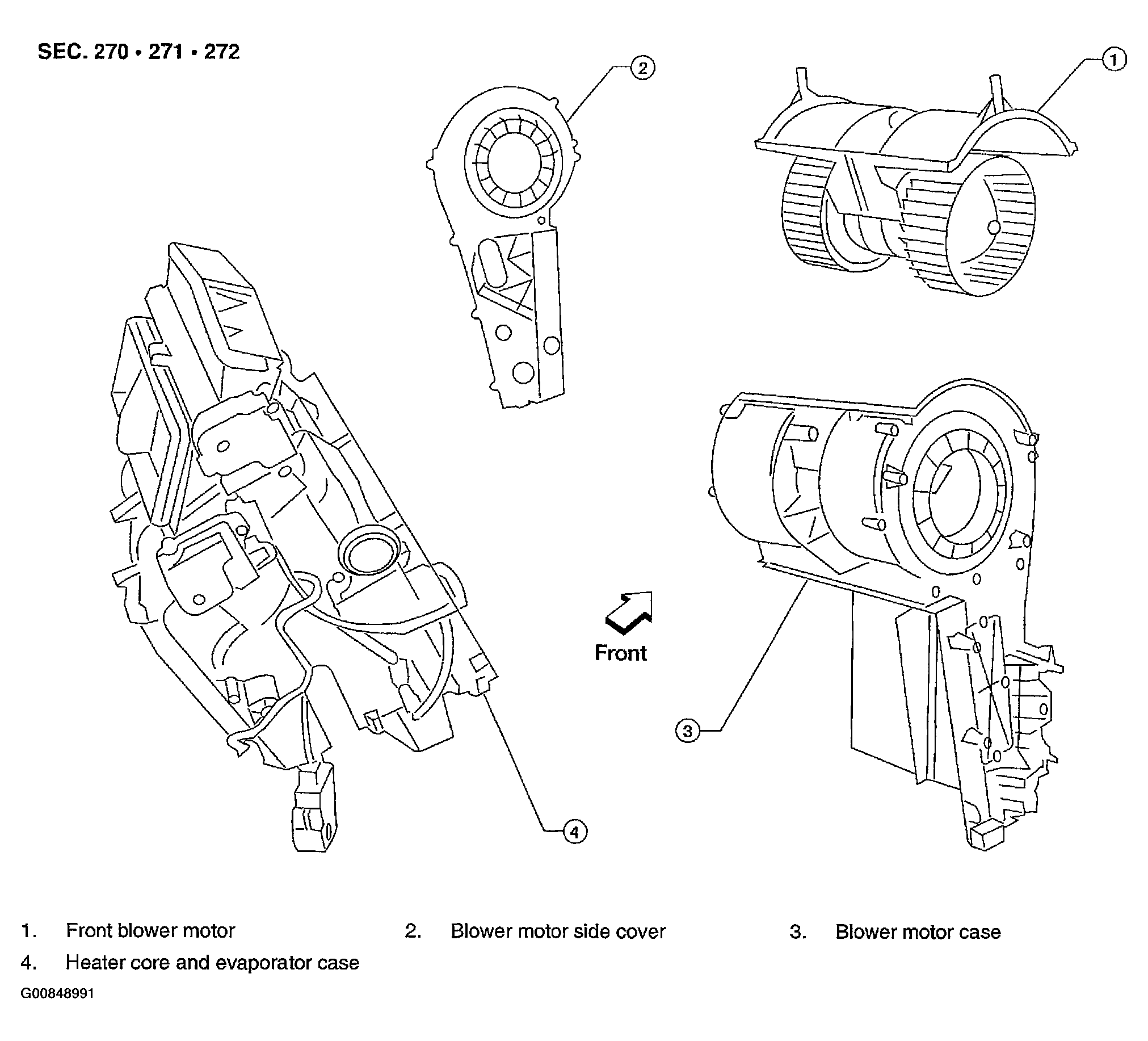 SEC. 270 • 271 • 272

2

1

Front

3

4

1. Front blower motor
2. Blower motor side cover
3. Blower motor case
4. Heater core and evaporator case

G00848991