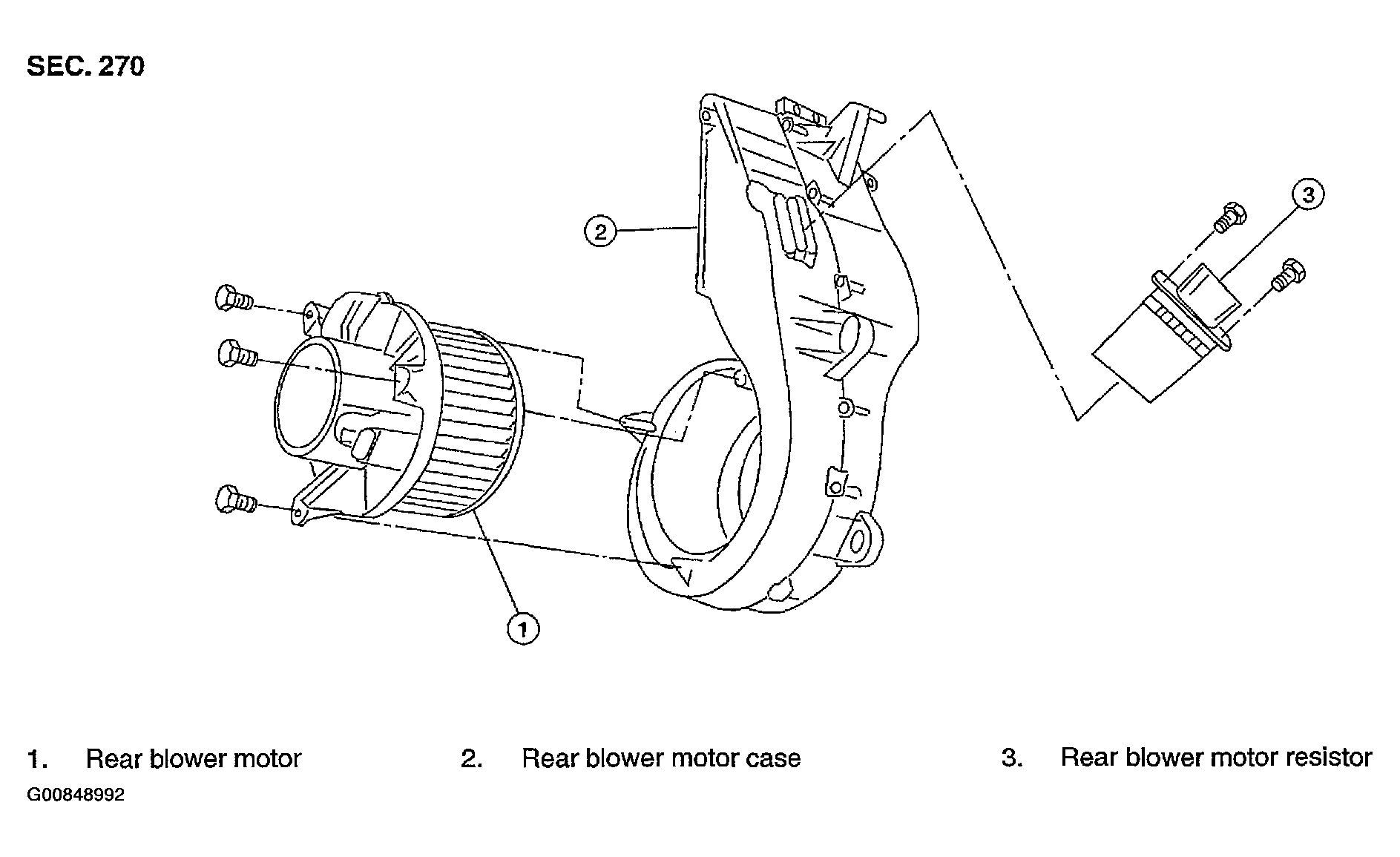 SEC. 270

2

3

1

1. Rear blower motor

2. Rear blower motor case

3. Rear blower motor resistor

G00848992