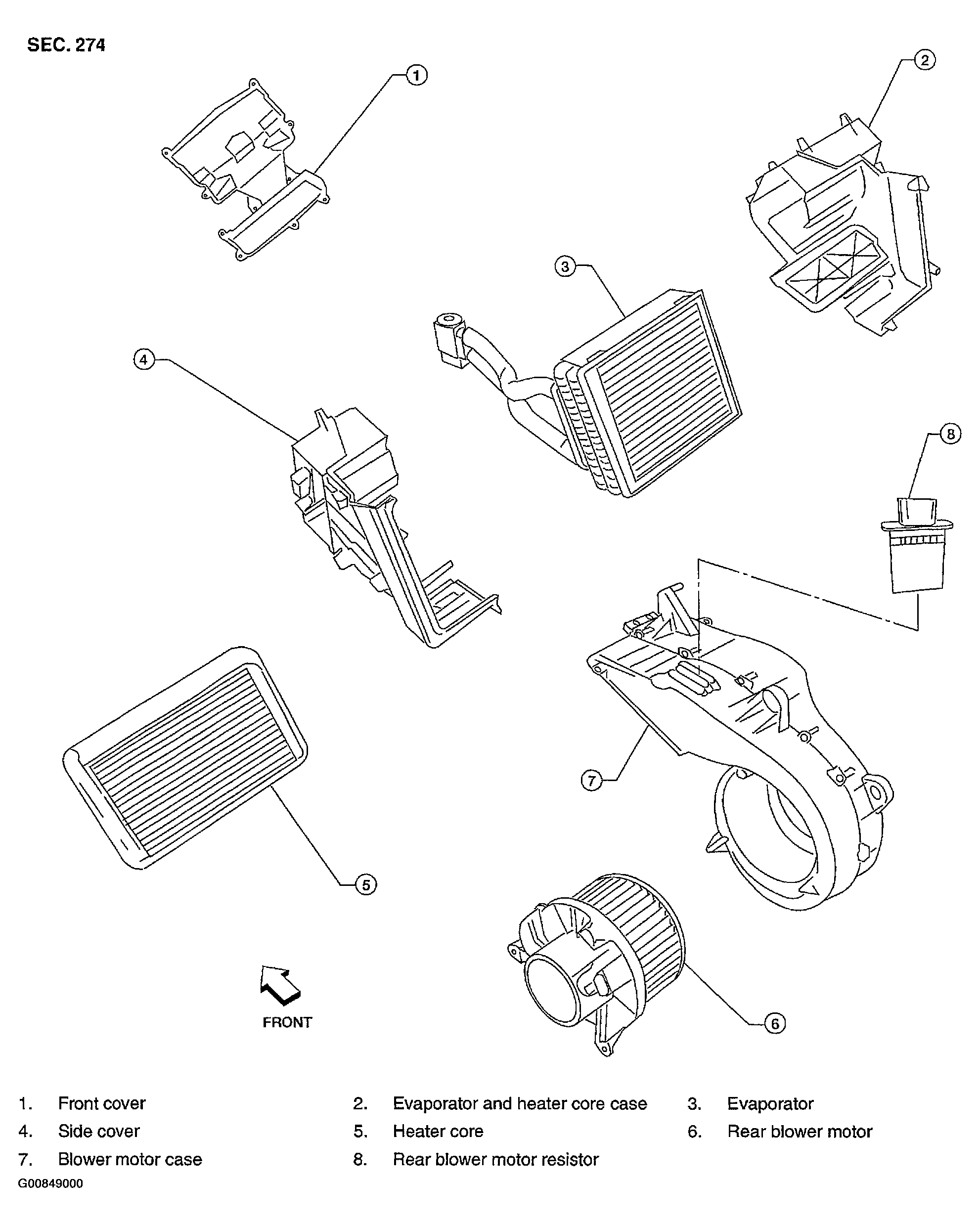 SEC. 274

1
2
3
4
8
7
5
6

FRONT

1. Front cover
2. Evaporator and heater core case
3. Evaporator
4. Side cover
5. Heater core
6. Rear blower motor
7. Blower motor case
8. Rear blower motor resistor

G00849000