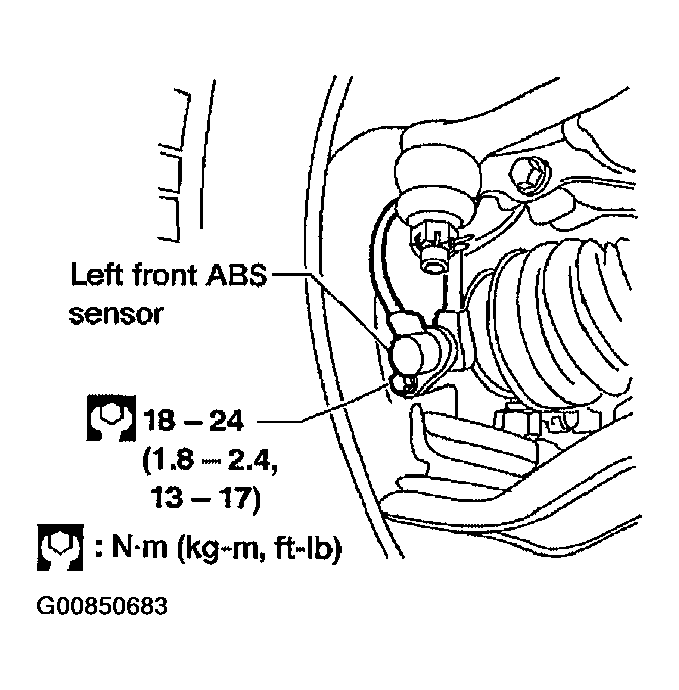 Left front ABS sensor

18 – 24 (1.8 – 2.4, 13 – 17)

: N·m (kg-m, ft-lb)

G00850683