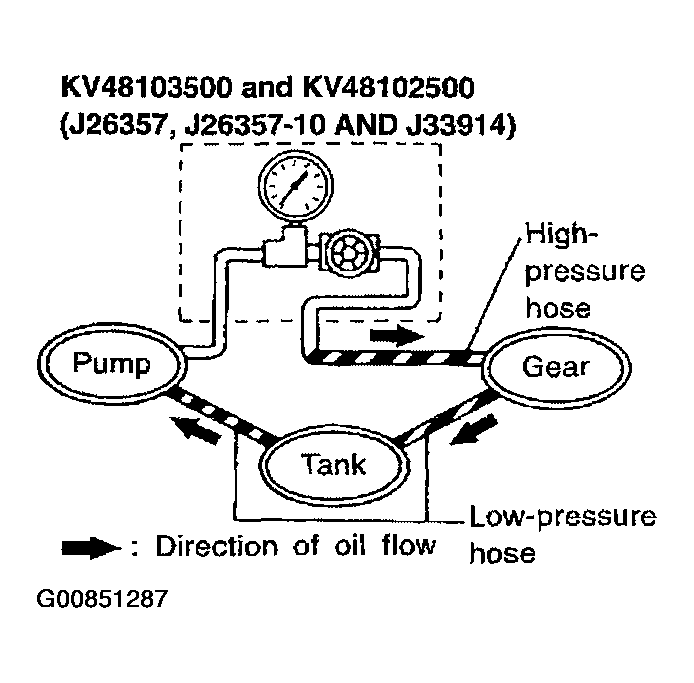 KV48103500 and KV48102500
(J26357, J26357-10 AND J33914)

High-pressure hose

Pump

Gear

Tank

Low-pressure hose

: Direction of oil flow

G00851287