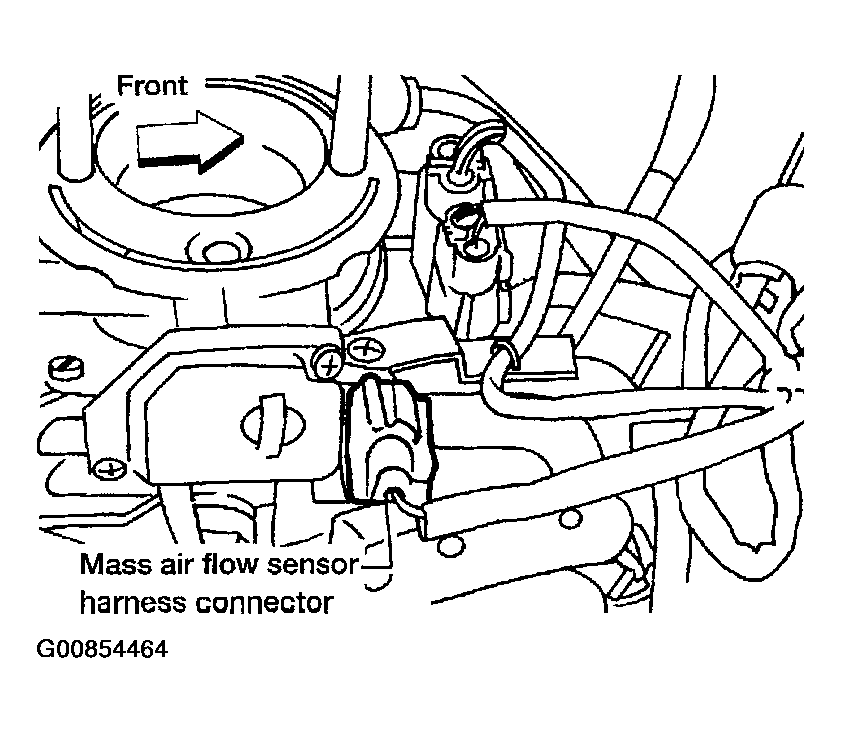 Front

Mass air flow sensor harness connector

G00854464