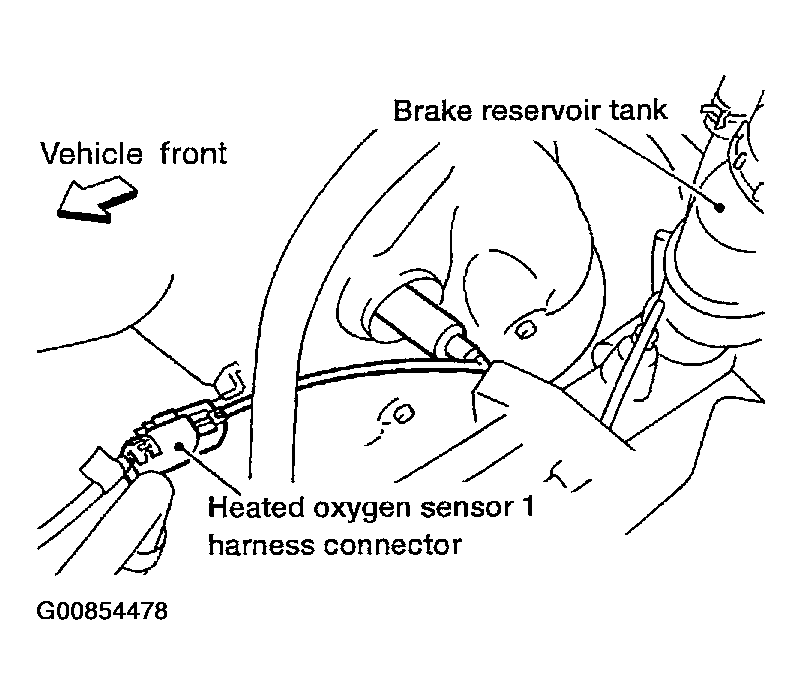 Brake reservoir tank

Vehicle front

Heated oxygen sensor 1 harness connector

G00854478