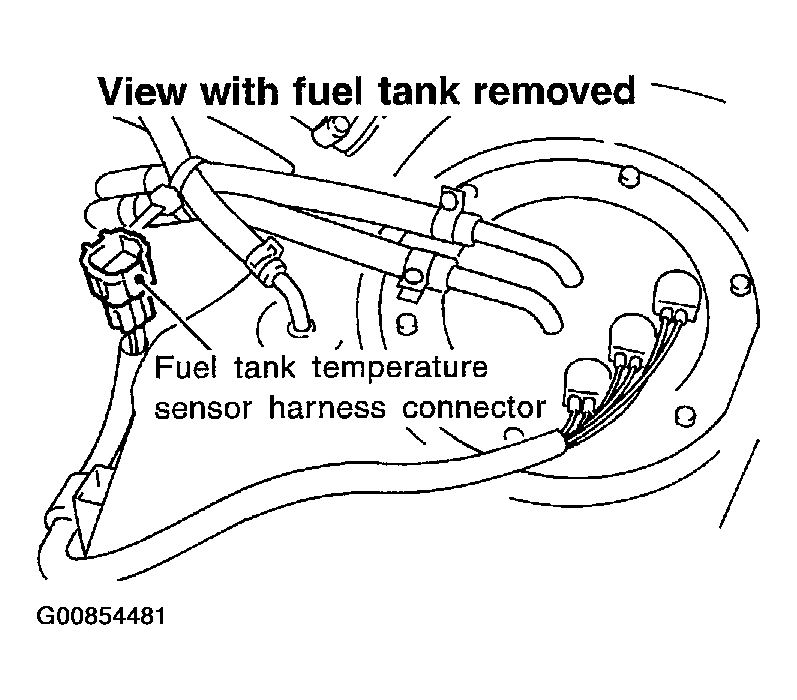 View with fuel tank removed

Fuel tank temperature sensor harness connector

G00854481