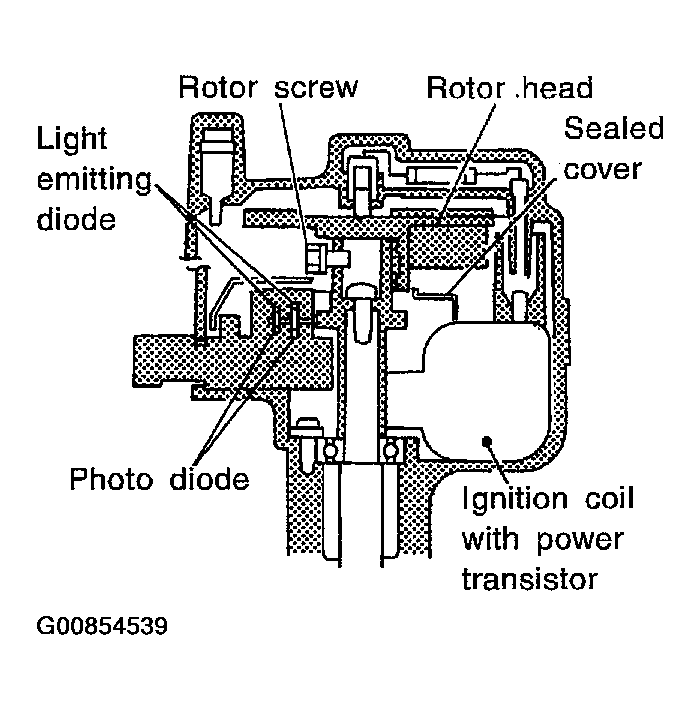 Rotor screw

Rotor .head

Sealed cover

Light emitting diode

Photo diode

Ignition coil with power transistor

G00854539