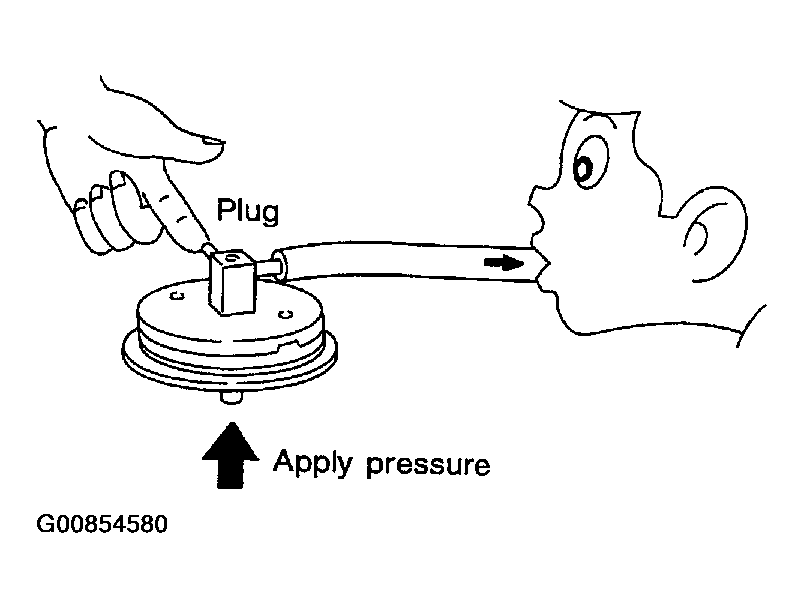 Plug

Apply pressure

G00854580