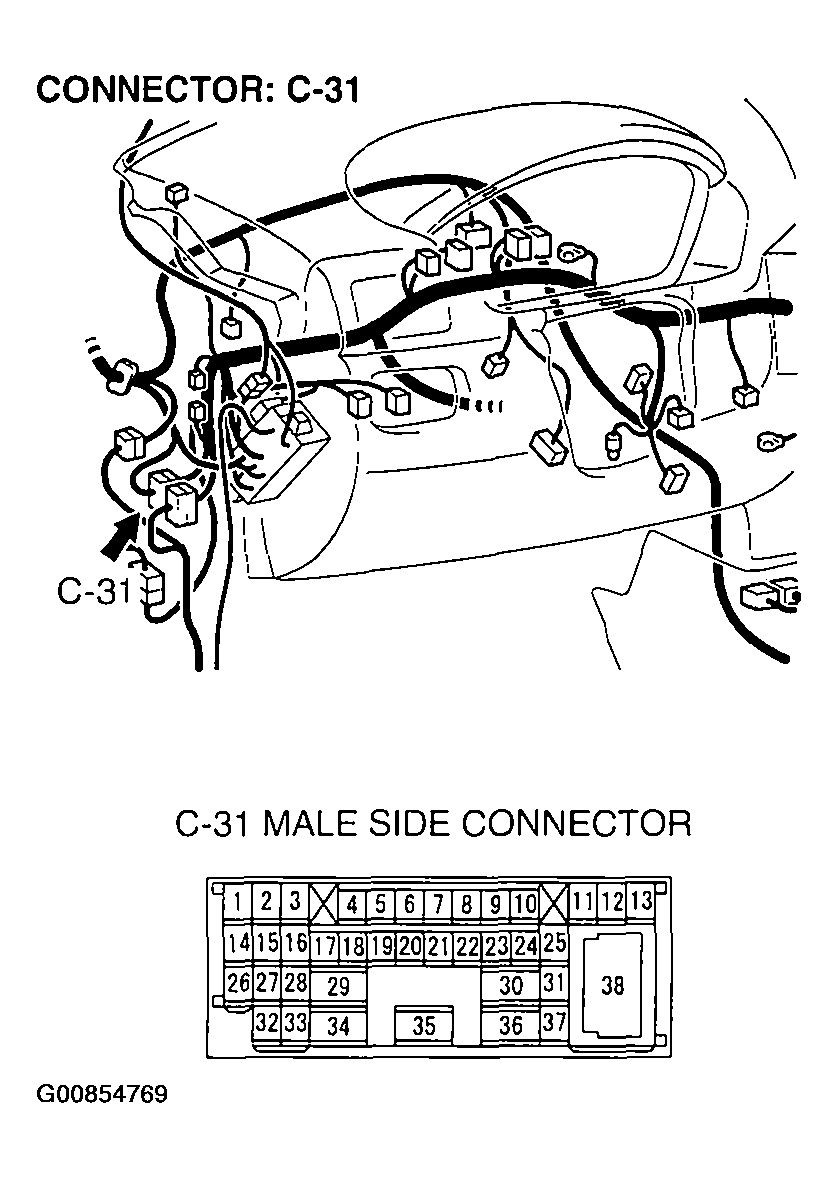 CONNECTOR: C-31

C-31

C-31 MALE SIDE CONNECTOR

1 2 3 4 5 6 7 8 9 10 11 12 13
14 15 16 17 18 19 20 21 22 23 24 25
26 27 28 29 30 31 38
32 33 34 35 36 37

G00854769