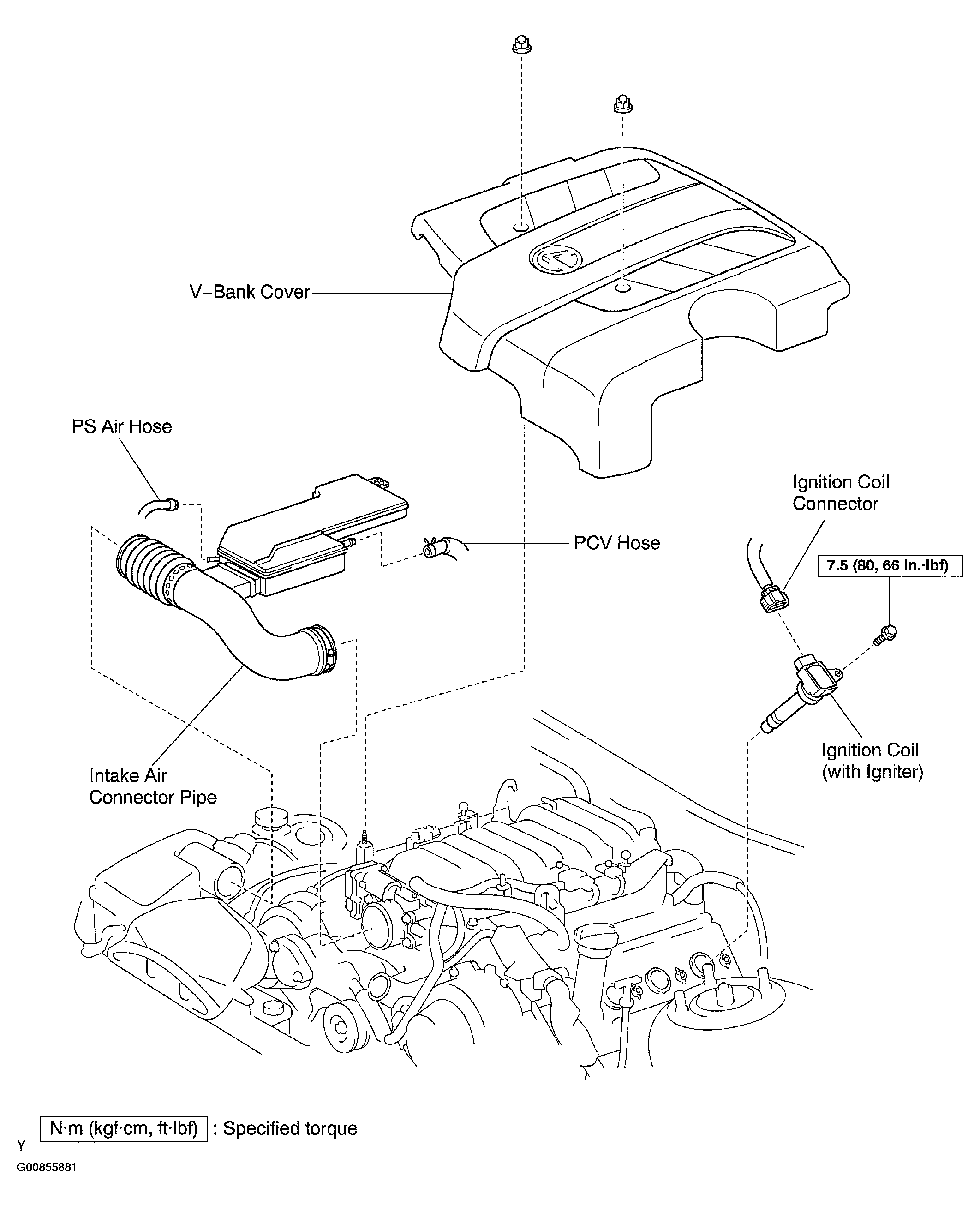 V–Bank Cover

PS Air Hose

Ignition Coil Connector

PCV Hose

7.5 (80, 66 in.·lbf)

Ignition Coil (with Igniter)

Intake Air Connector Pipe

N·m (kgf·cm, ft·lbf) : Specified torque

Y

G00855881