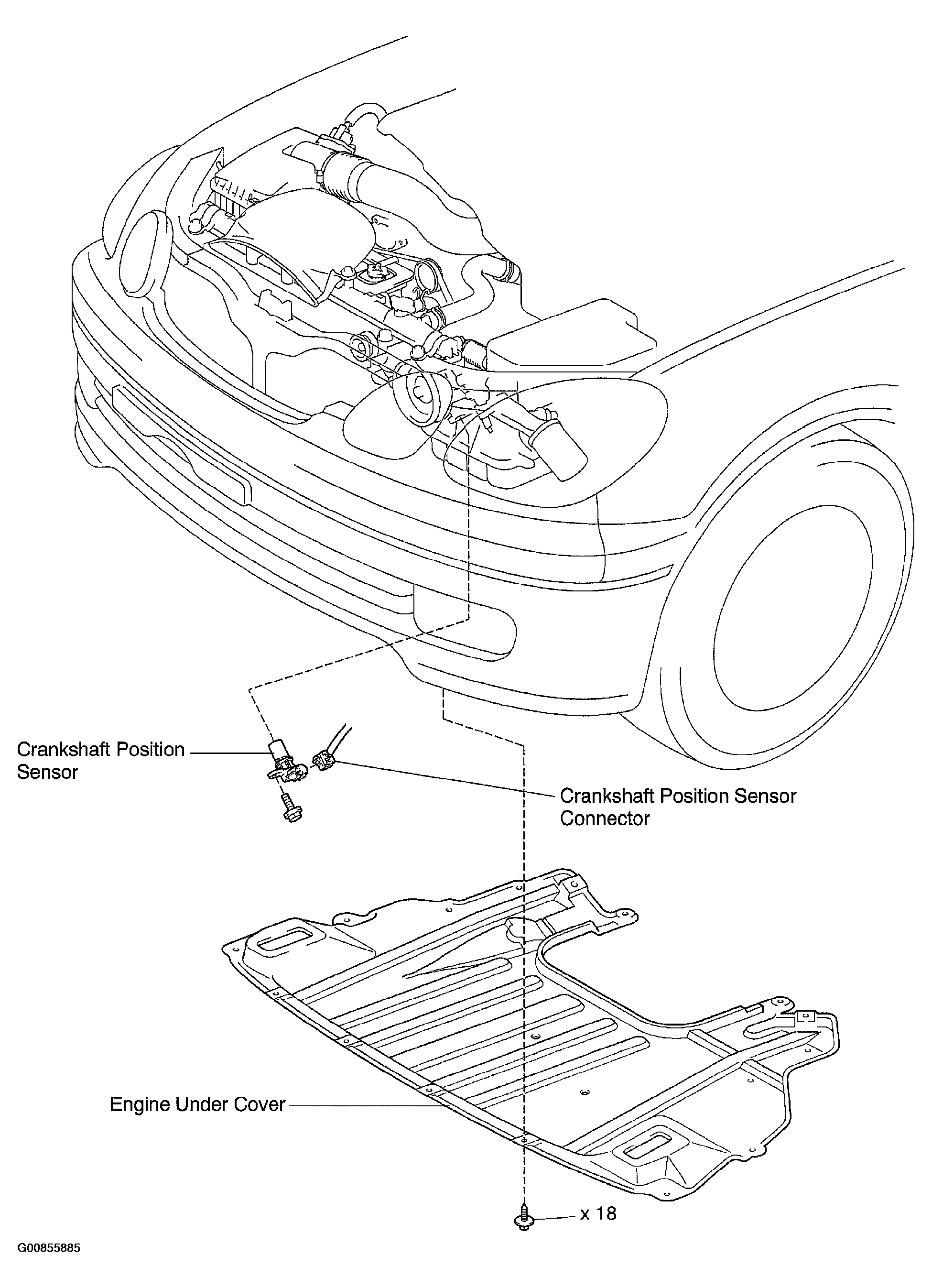 Crankshaft Position Sensor

Crankshaft Position Sensor Connector

Engine Under Cover

x 18

G00855885