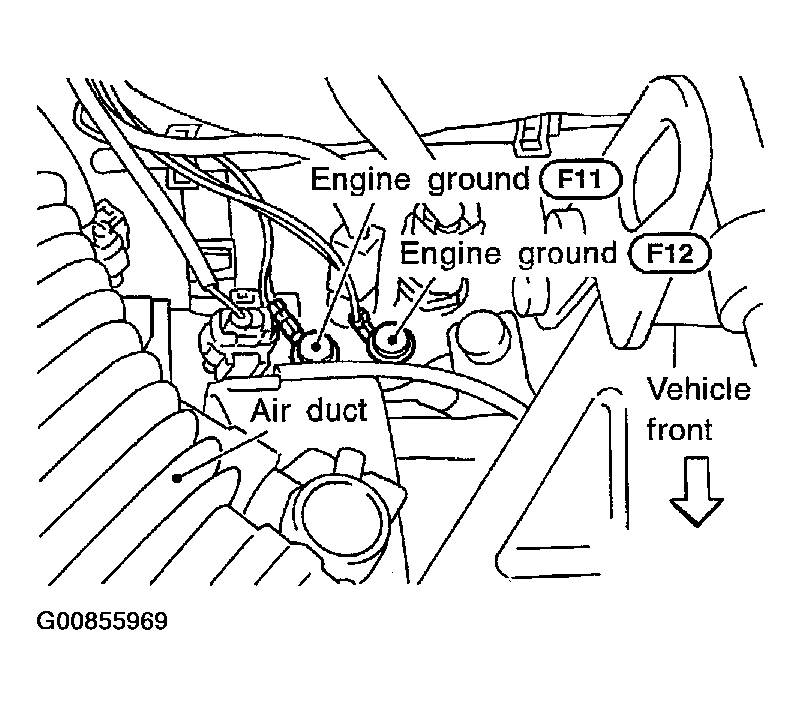 Engine ground F11
Engine ground F12
Air duct
Vehicle front
G00855969