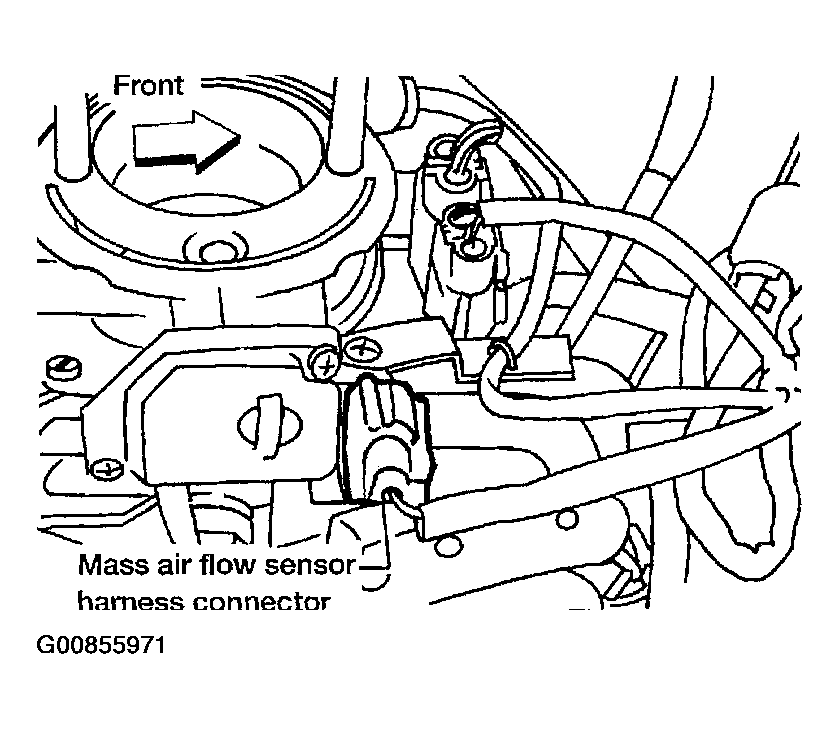 Front

Mass air flow sensor harness connector

G00855971