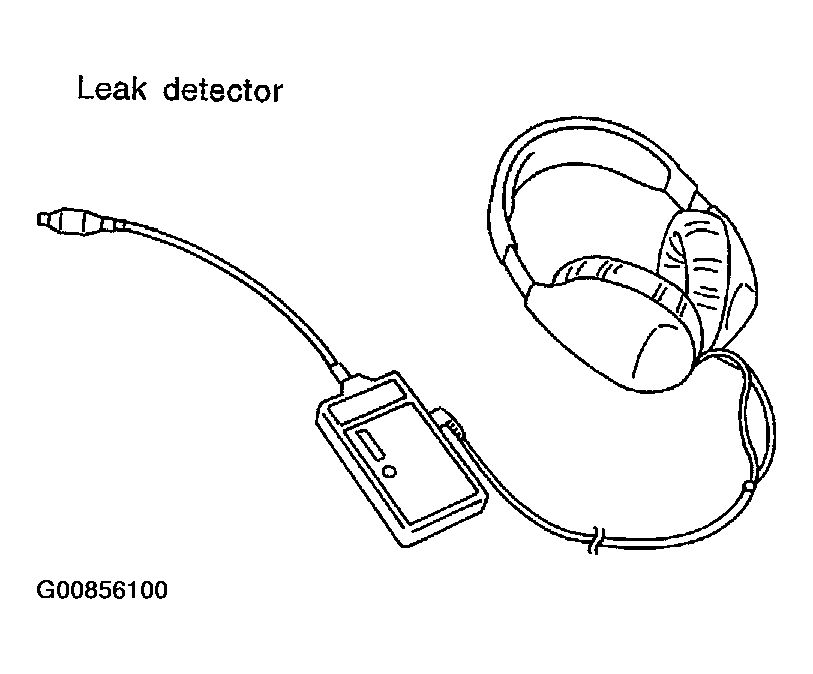 Leak detector

G00856100