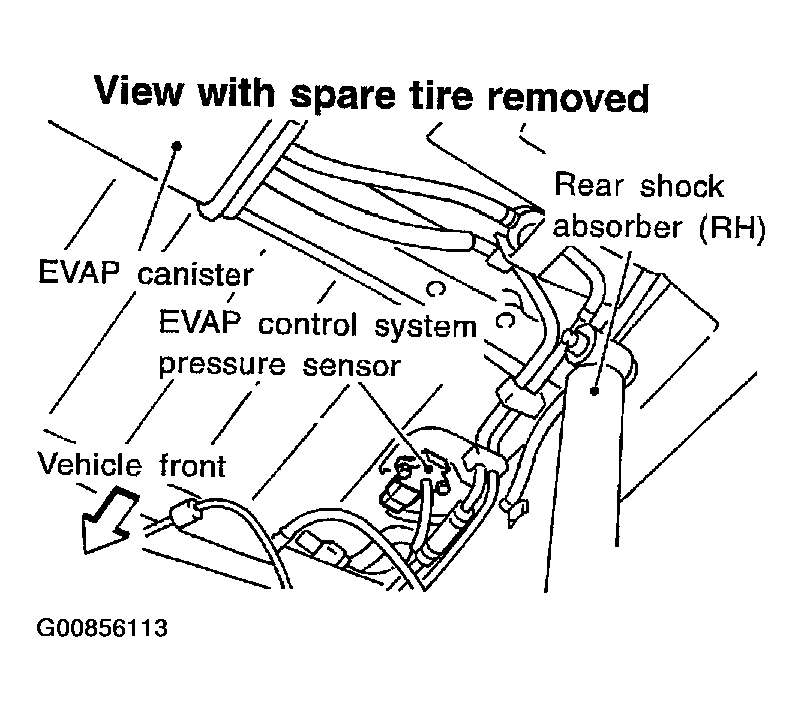 View with spare tire removed

Rear shock absorber (RH)

EVAP canister

EVAP control system pressure sensor

Vehicle front

G00856113