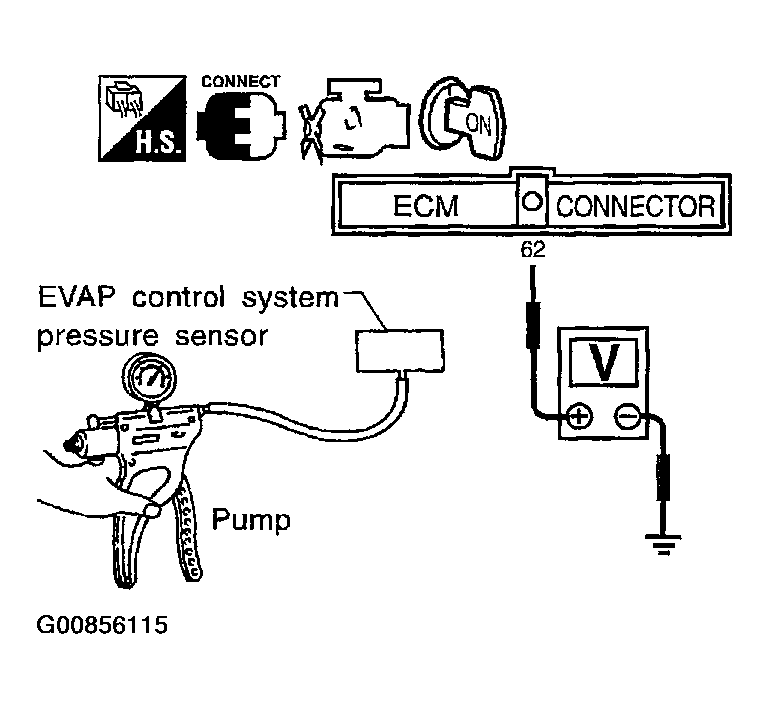 H.S.
CONNECT
ON
ECM CONNECTOR
62
EVAP control system pressure sensor
V
Pump
G00856115