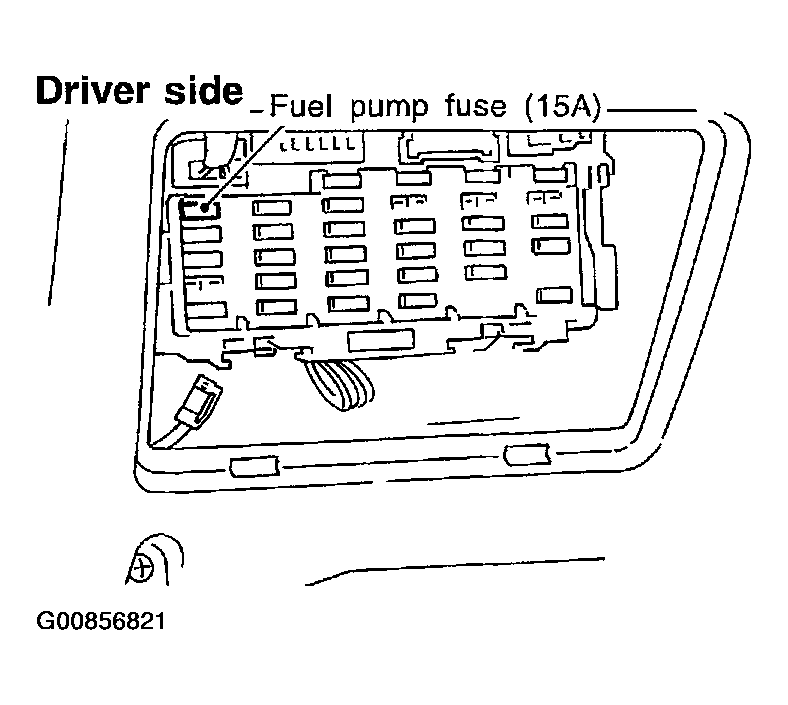 Driver side

Fuel pump fuse (15A)

G00856821