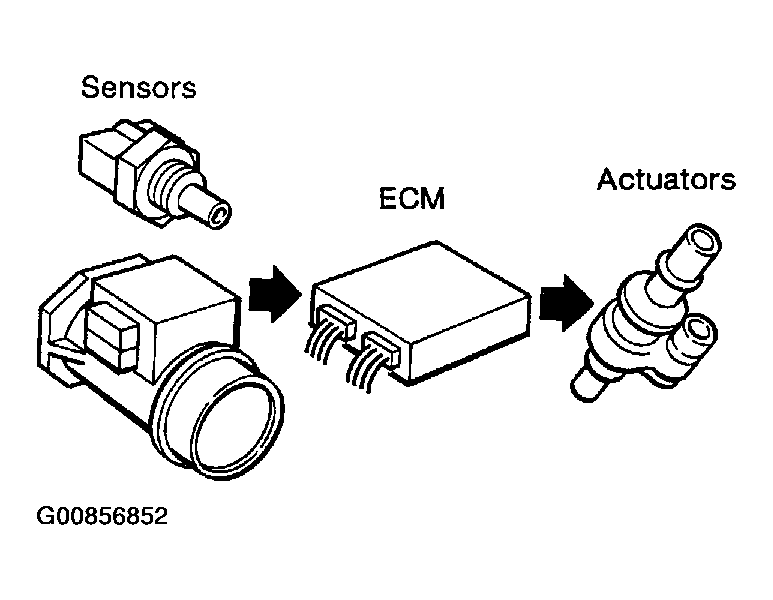 Sensors

ECM

Actuators

G00856852