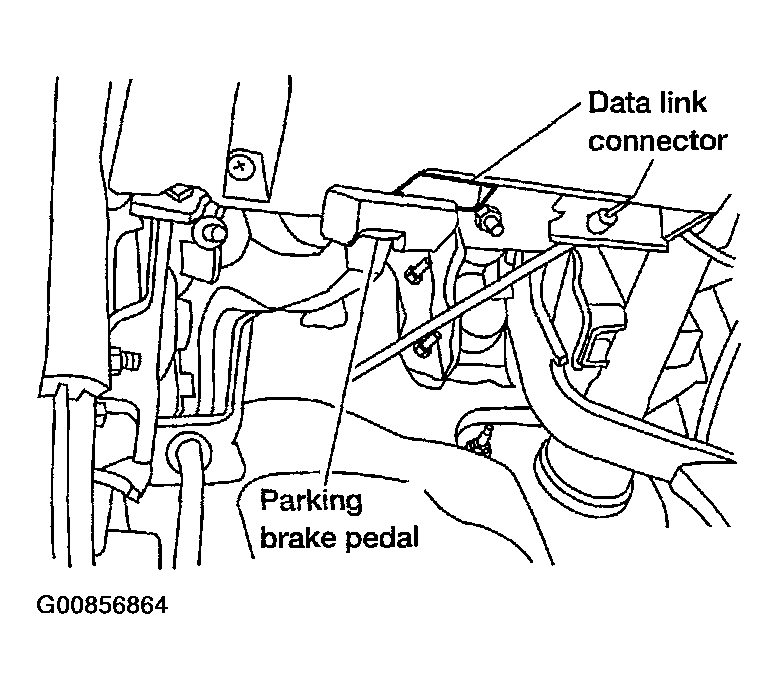 Data link connector

Parking brake pedal

G00856864