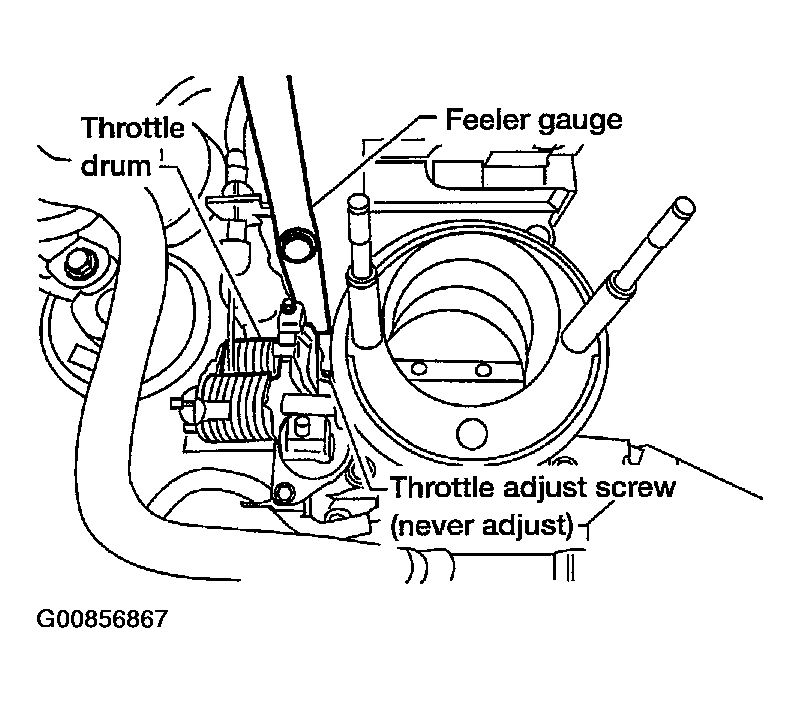 Throttle drum

Feeler gauge

Throttle adjust screw (never adjust)

G00856867