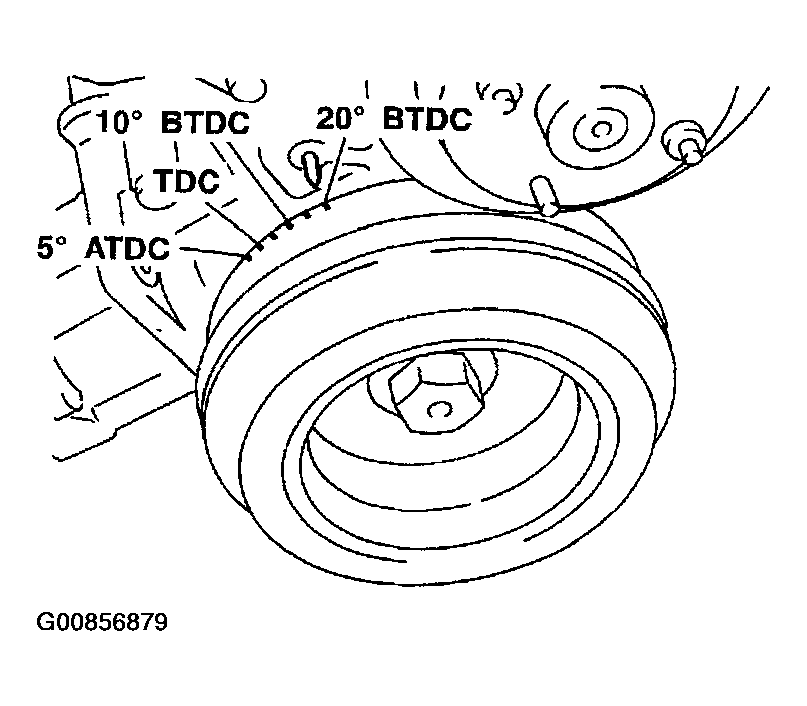 10° BTDC
20° BTDC
TDC
5° ATDC

G00856879