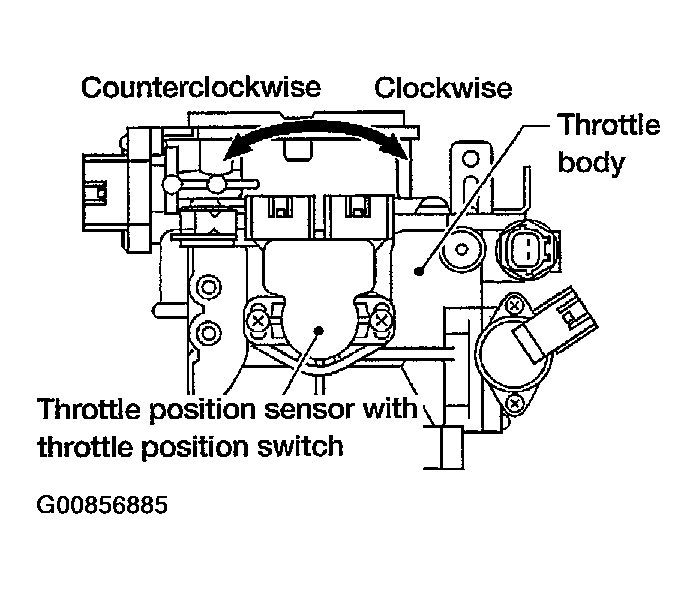 Counterclockwise

Clockwise

Throttle body

Throttle position sensor with throttle position switch

G00856885