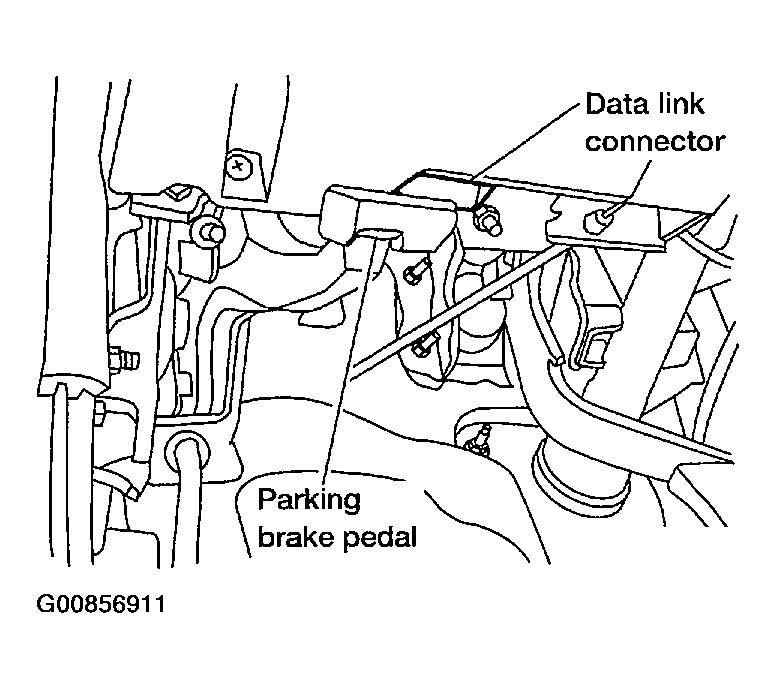 Data link connector

Parking brake pedal

G00856911