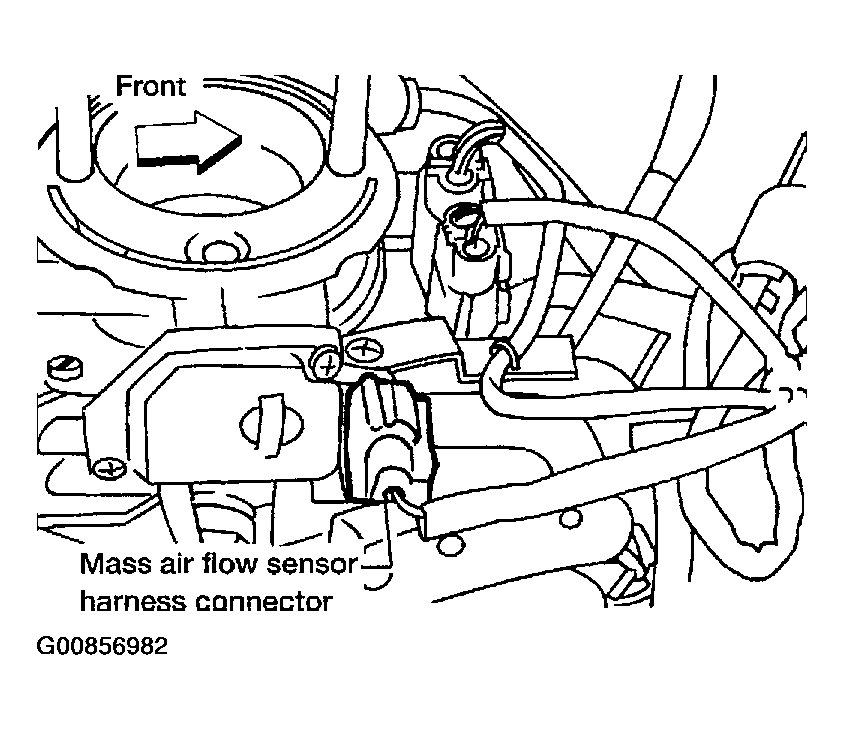 Front

Mass air flow sensor harness connector

G00856982