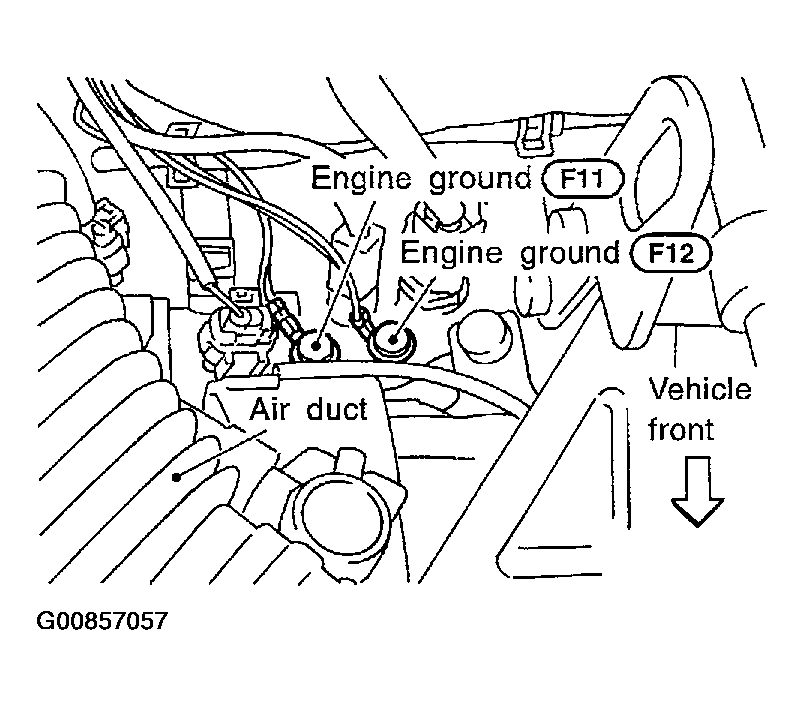 Engine ground F11
Engine ground F12
Air duct
Vehicle front
G00857057