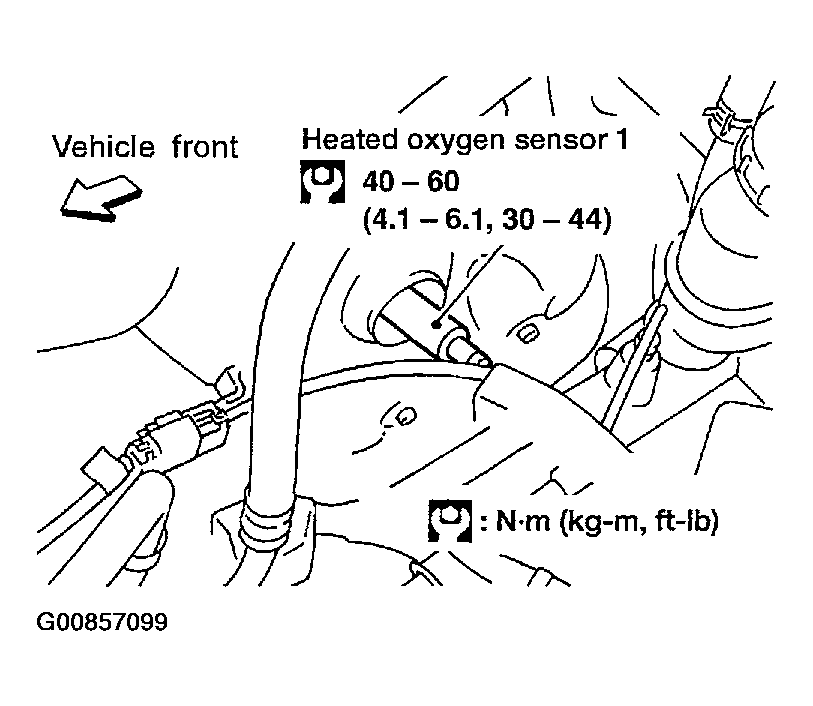 Vehicle front

Heated oxygen sensor 1
40 – 60
(4.1 – 6.1, 30 – 44)

: N·m (kg-m, ft-lb)

G00857099