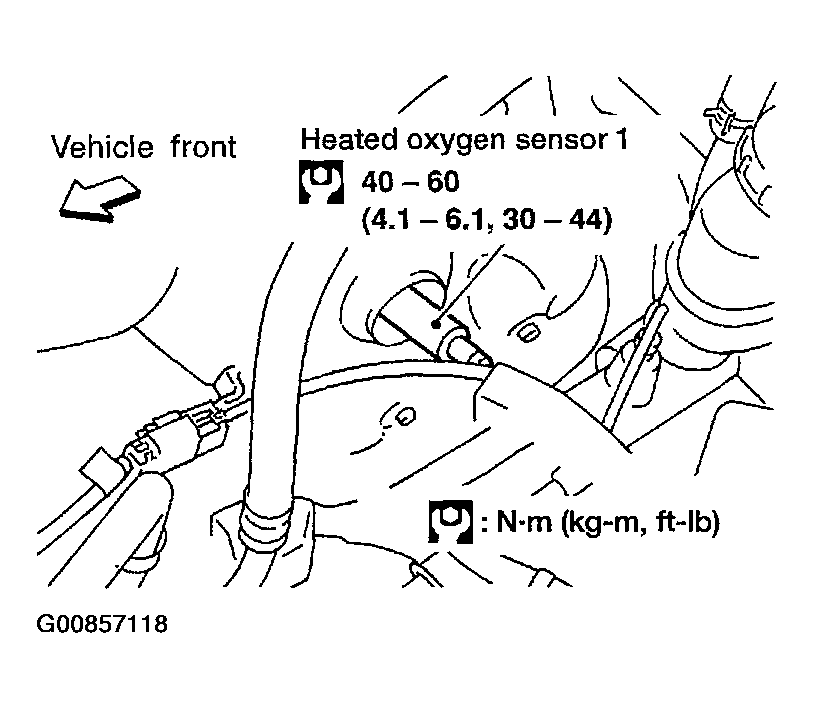 Vehicle front

Heated oxygen sensor 1
40 – 60
(4.1 – 6.1, 30 – 44)

: N·m (kg-m, ft-lb)

G00857118