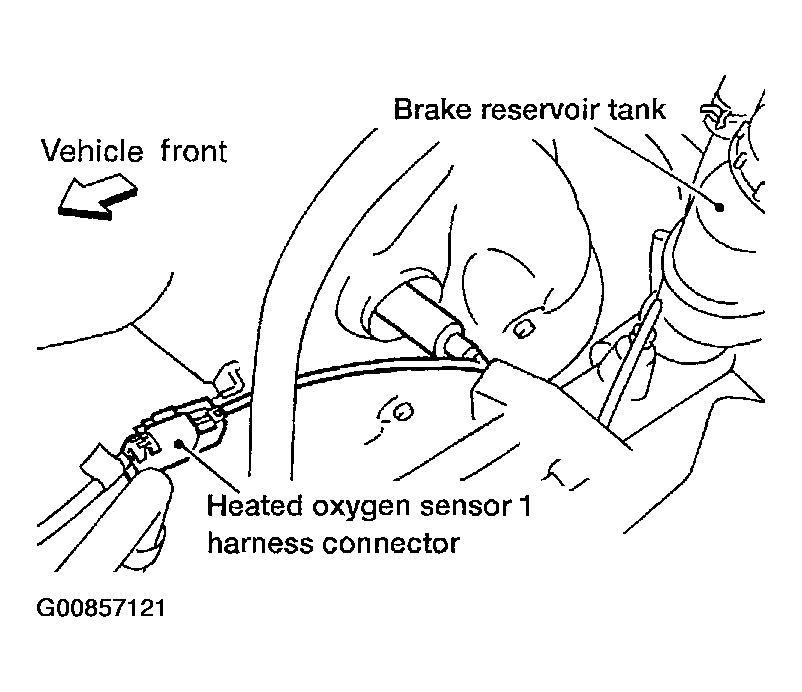 Brake reservoir tank

Vehicle front

Heated oxygen sensor 1 harness connector

G00857121