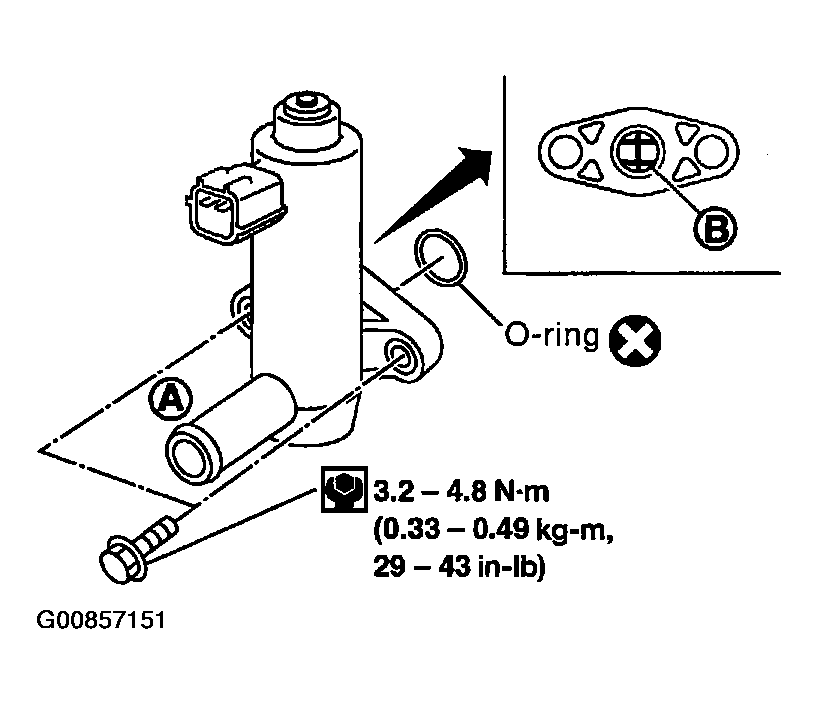 B

O-ring

A

3.2 – 4.8 N·m
(0.33 – 0.49 kg-m,
29 – 43 in-lb)

G00857151