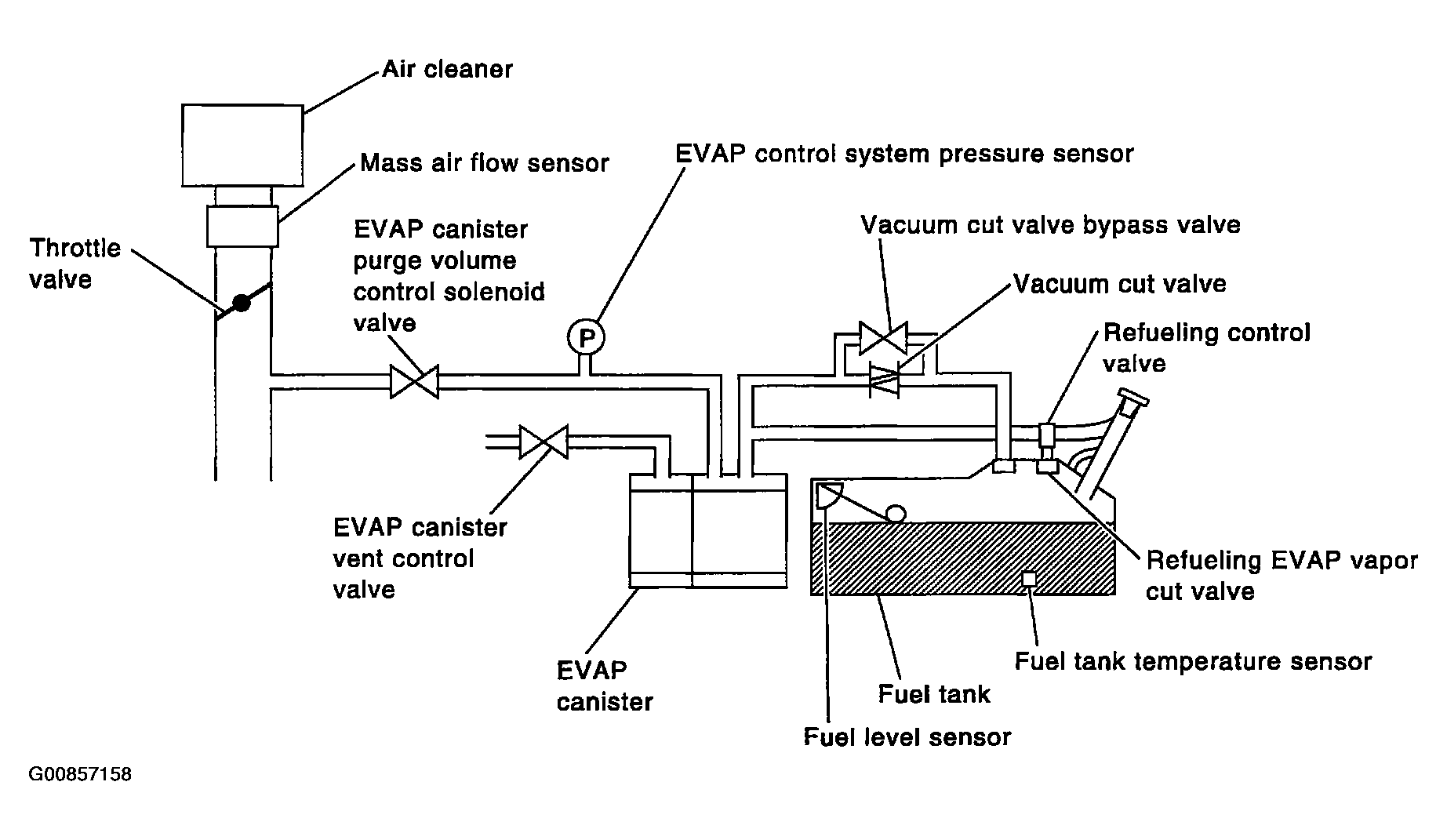 Air cleaner

Mass air flow sensor

EVAP control system pressure sensor

Throttle valve

EVAP canister purge volume control solenoid valve

Vacuum cut valve bypass valve

Vacuum cut valve

P

Refueling control valve

EVAP canister vent control valve

Refueling EVAP vapor cut valve

EVAP canister

Fuel tank temperature sensor

Fuel tank

Fuel level sensor

G00857158