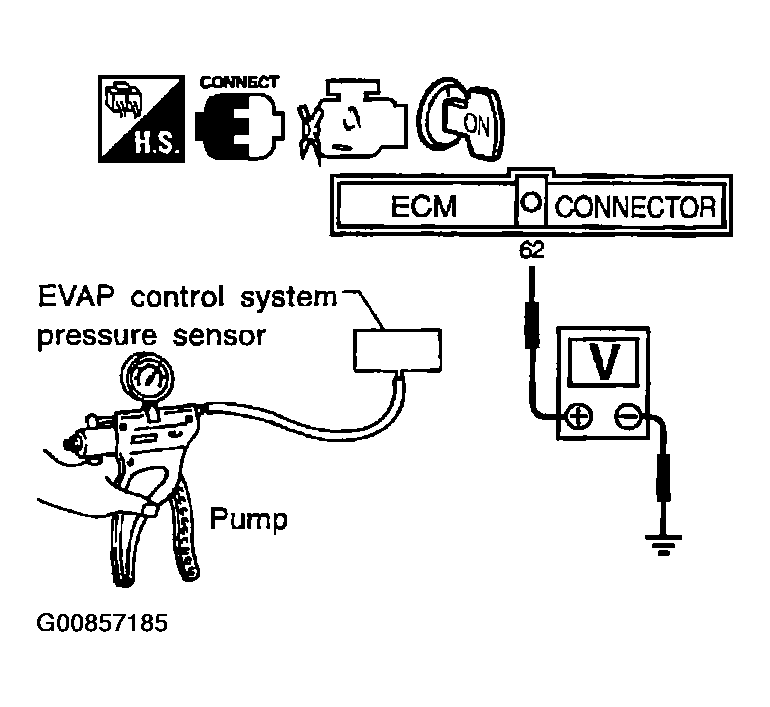 H.S.
CONNECT
ON
ECM CONNECTOR
62
EVAP control system pressure sensor
V
Pump
G00857185