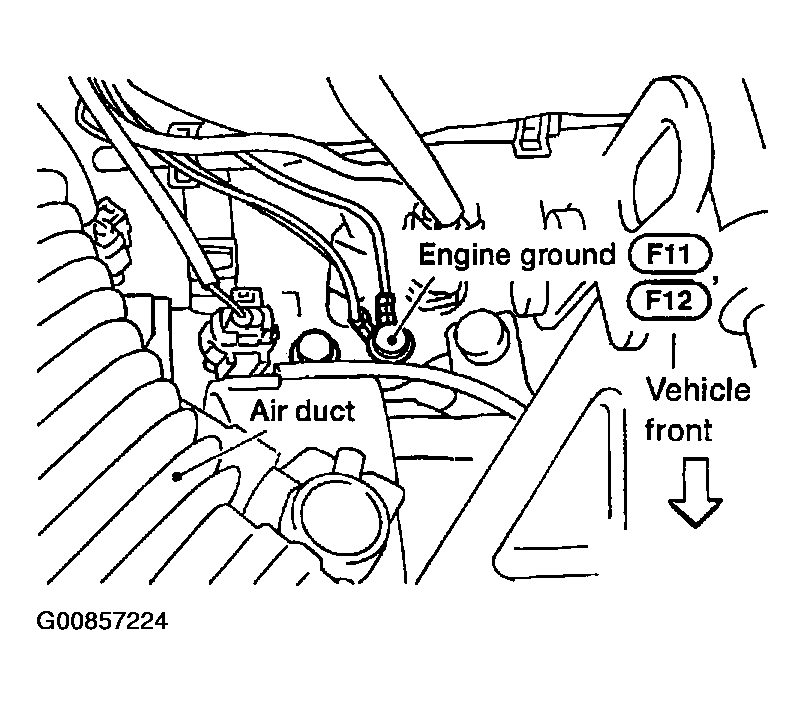 Engine ground F11, F12

Air duct

Vehicle front

G00857224