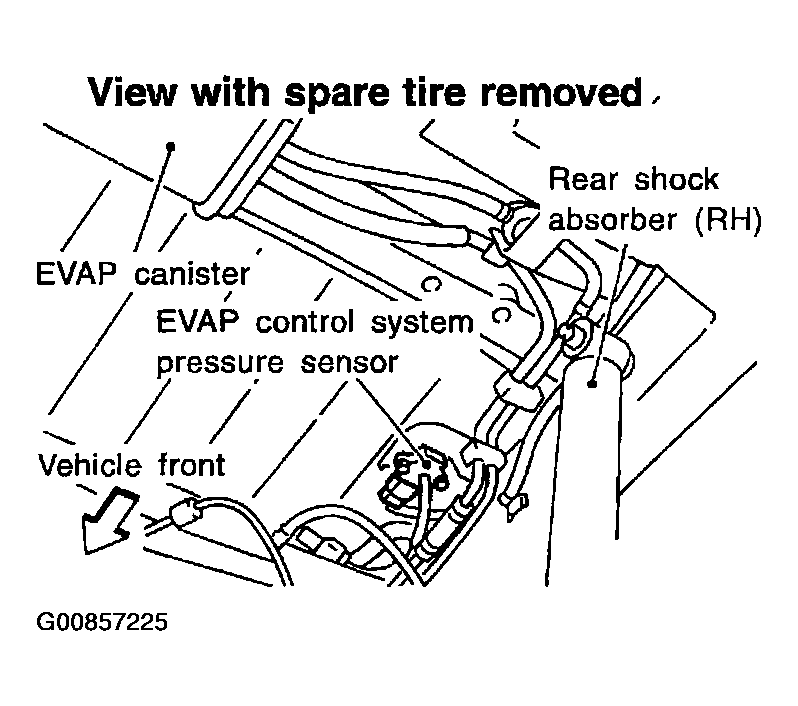 View with spare tire removed

Rear shock absorber (RH)

EVAP canister

EVAP control system pressure sensor

Vehicle front

G00857225