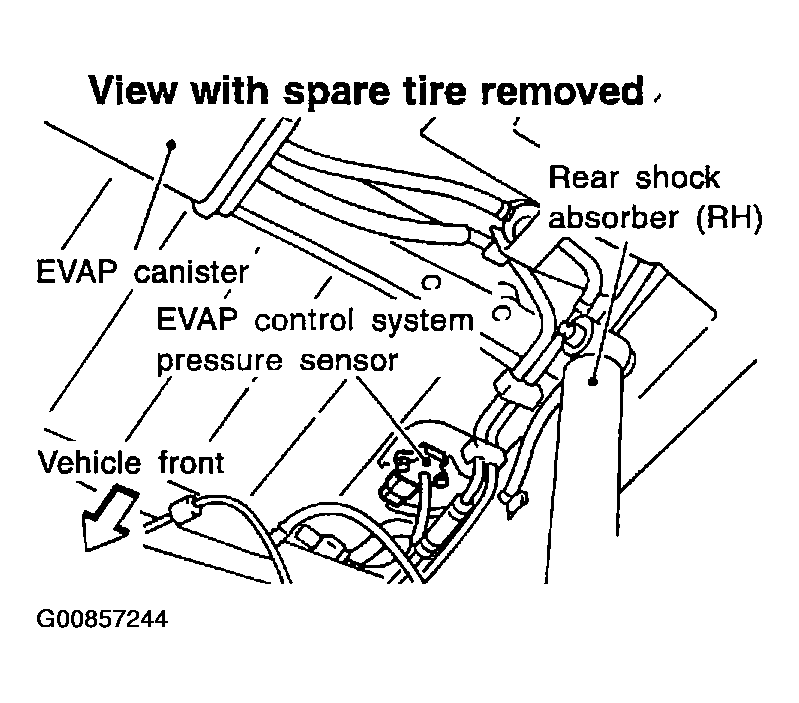 View with spare tire removed

Rear shock absorber (RH)

EVAP canister

EVAP control system pressure sensor

Vehicle front

G00857244