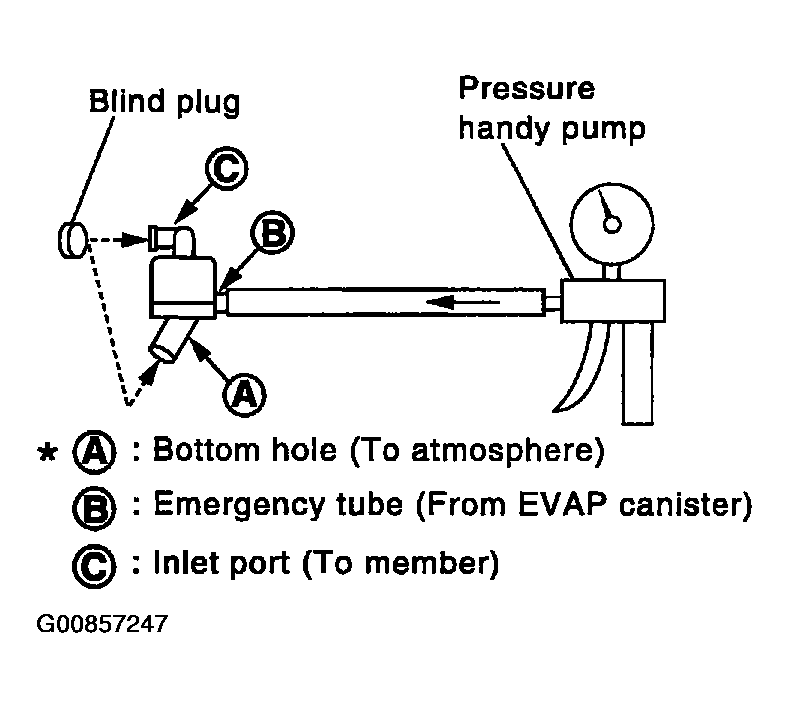 Blind plug

Pressure handy pump

C

B

A

* A : Bottom hole (To atmosphere)

B : Emergency tube (From EVAP canister)

C : Inlet port (To member)

G00857247