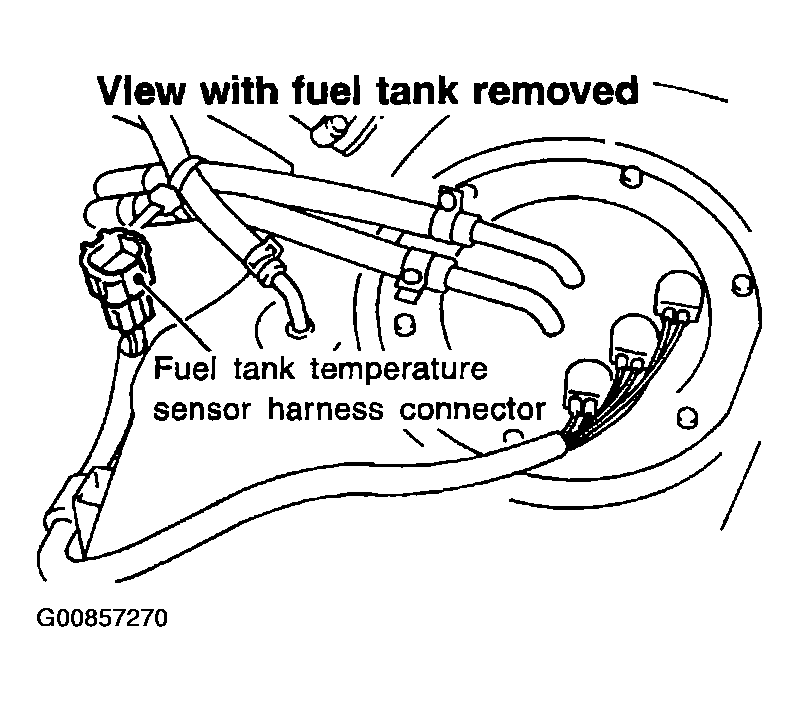 View with fuel tank removed

Fuel tank temperature sensor harness connector

G00857270