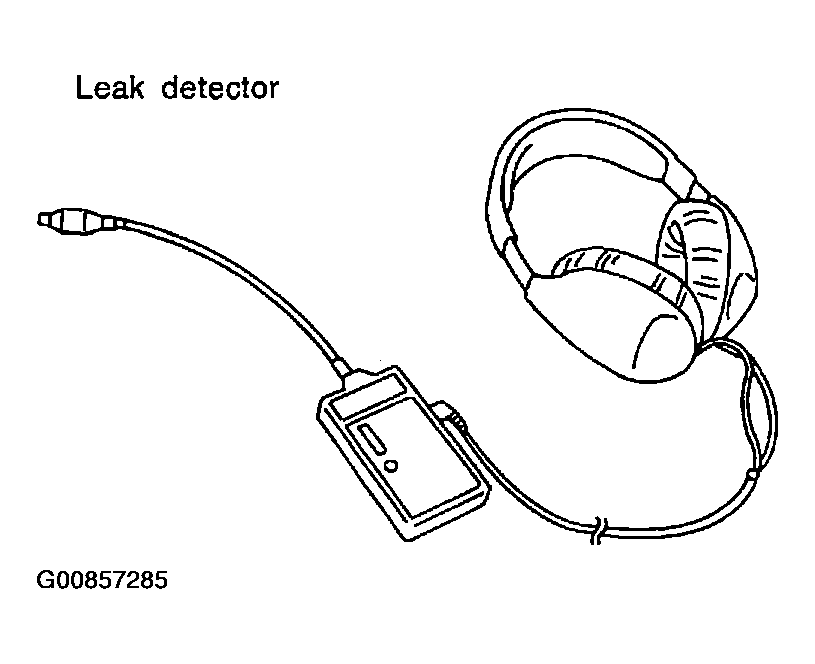 Leak detector

G00857285