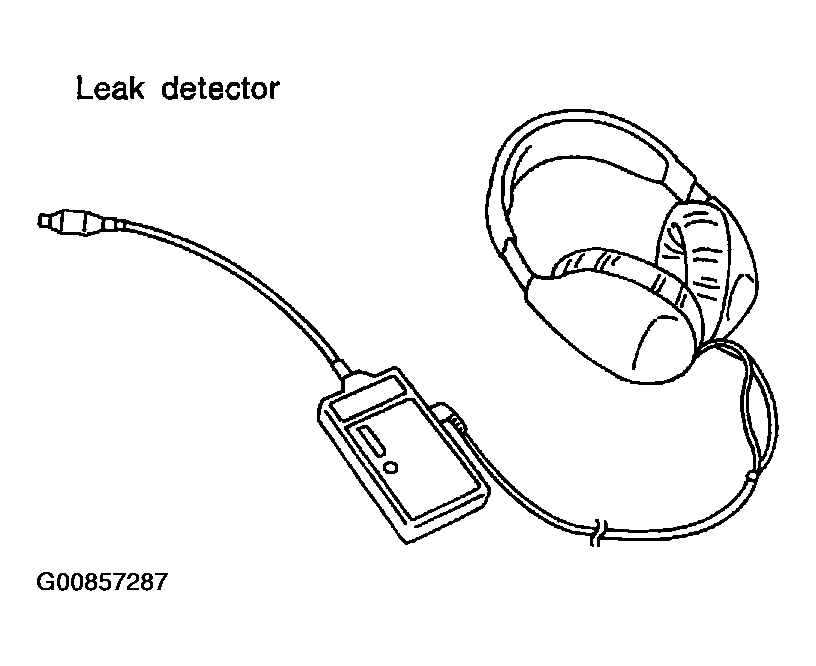 Leak detector

G00857287