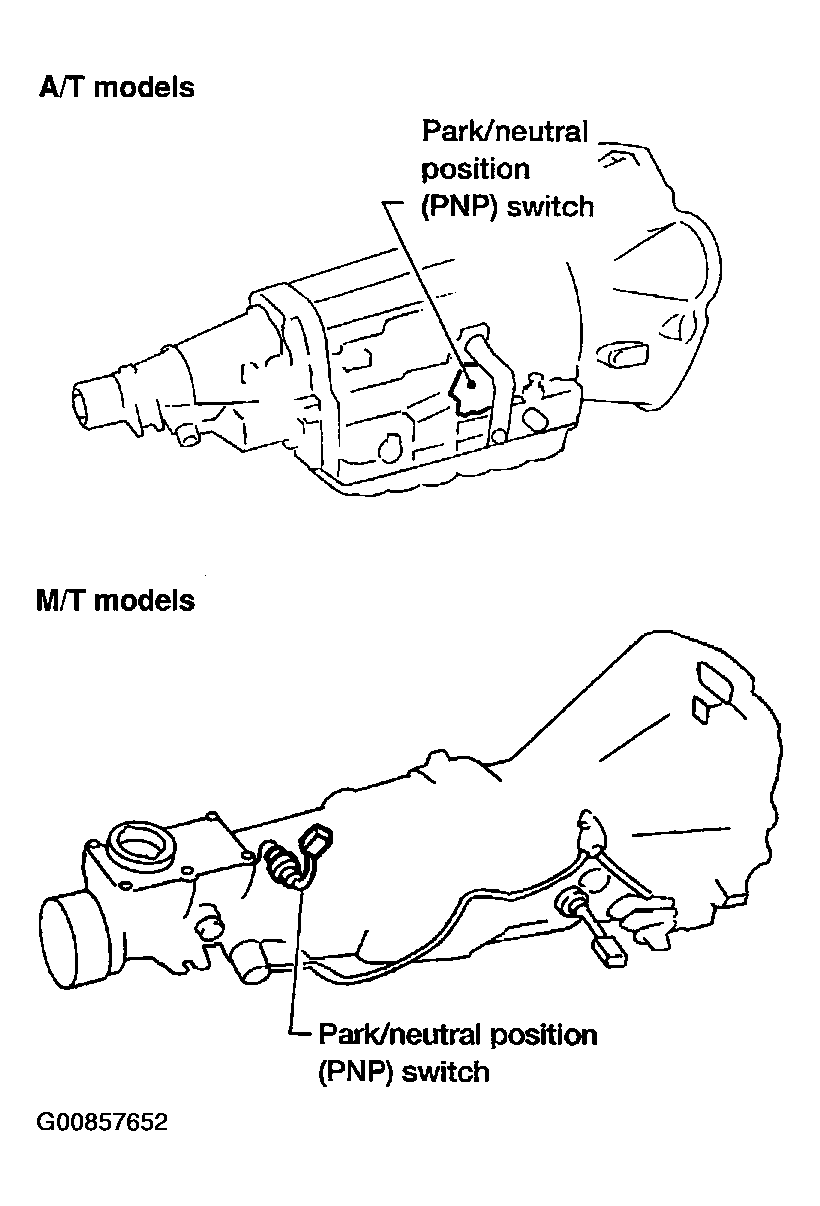 A/T models

Park/neutral position (PNP) switch

M/T models

Park/neutral position (PNP) switch

G00857652