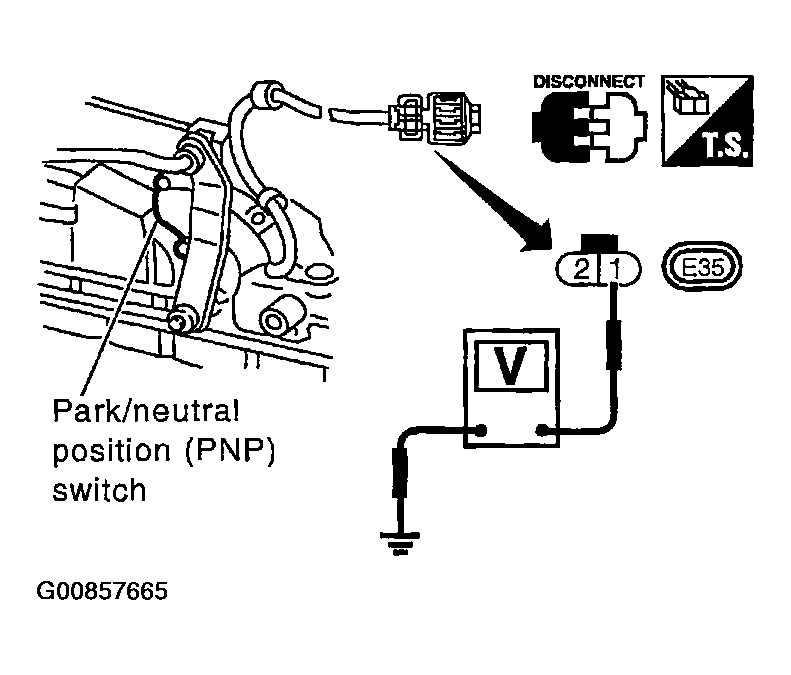 DISCONNECT

T.S.

2 1

E35

V

Park/neutral position (PNP) switch

G00857665