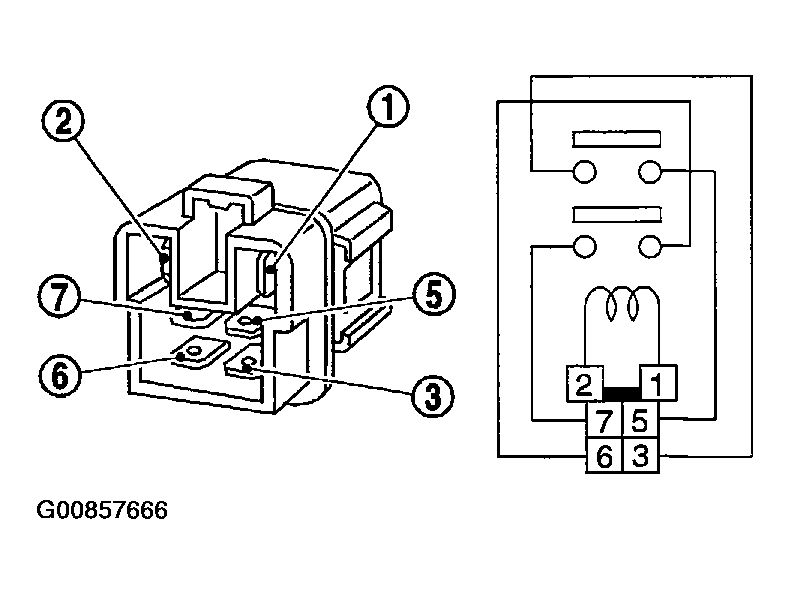 2
1
7
5
6
3

2 1
7 5
6 3

G00857666