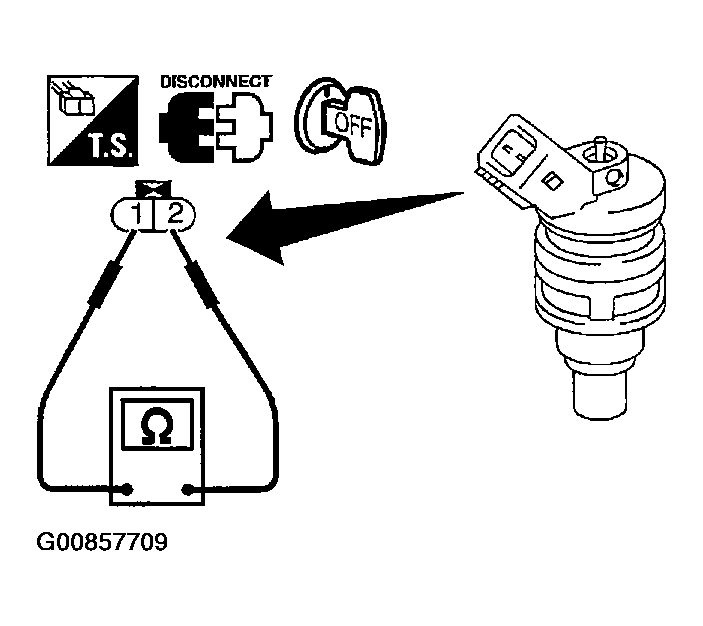 T.S.
DISCONNECT
OFF
1 2
Ω
G00857709