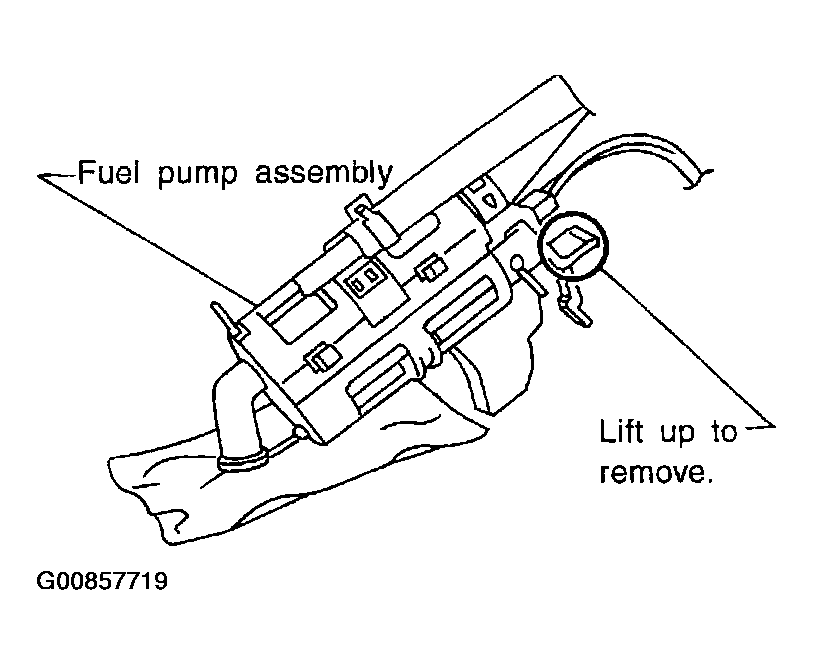 Fuel pump assembly

Lift up to remove.

G00857719