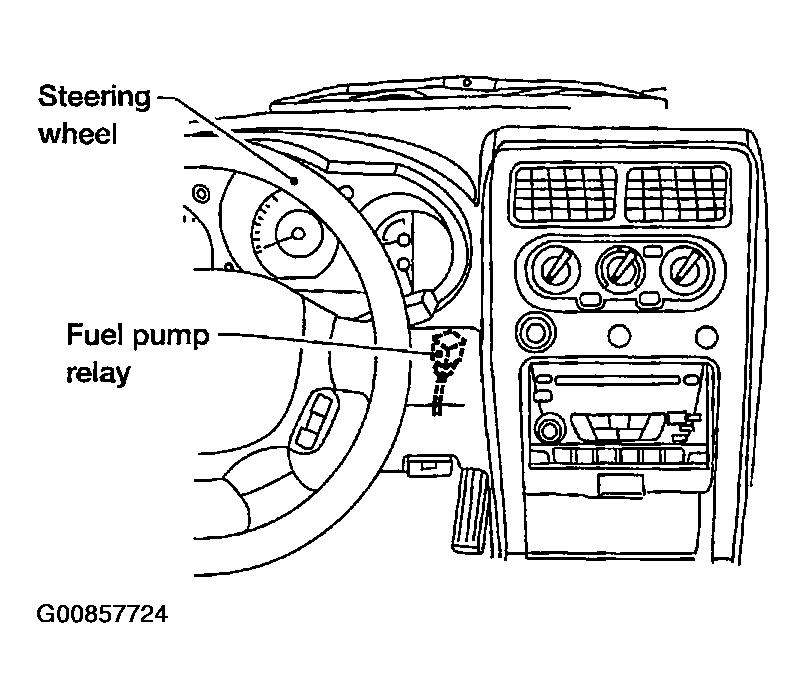 Steering wheel

Fuel pump relay

G00857724