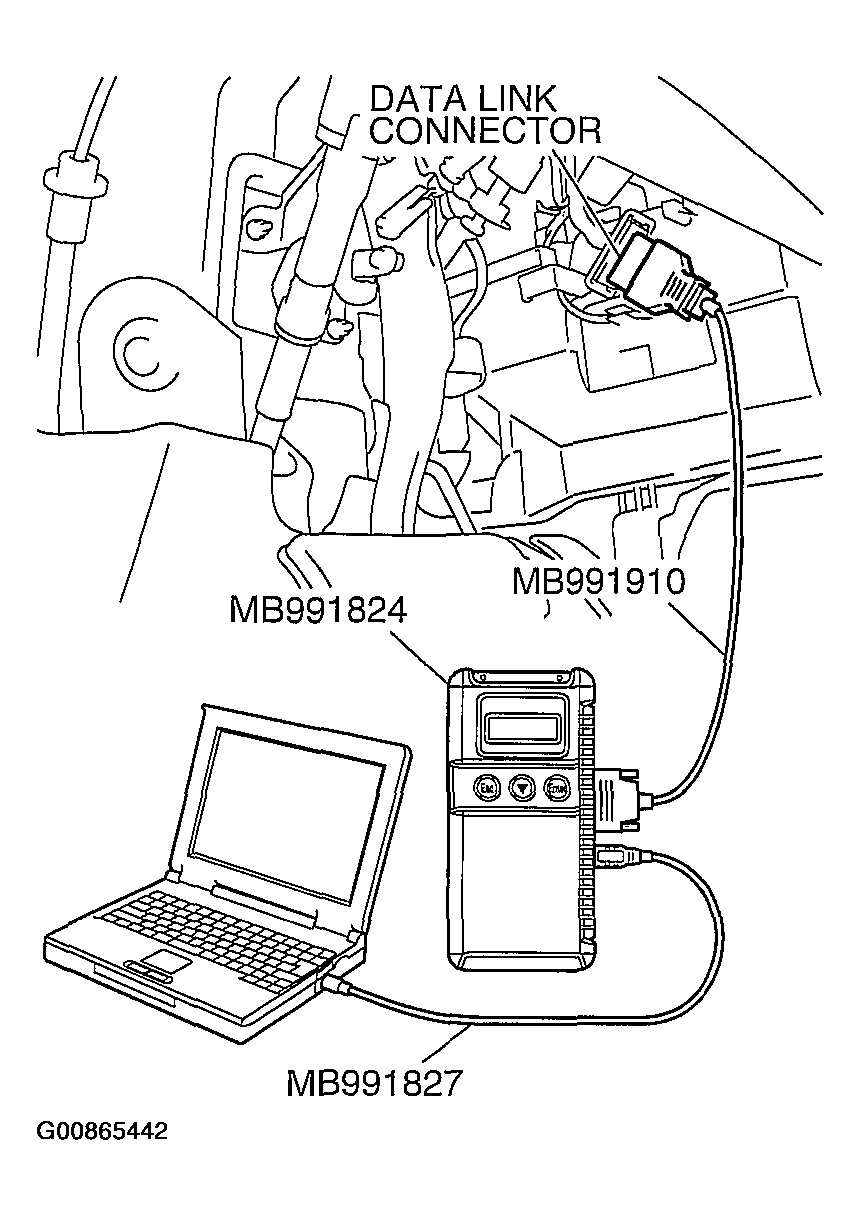 DATA LINK CONNECTOR

MB991910

MB991824

MB991827

G00865442