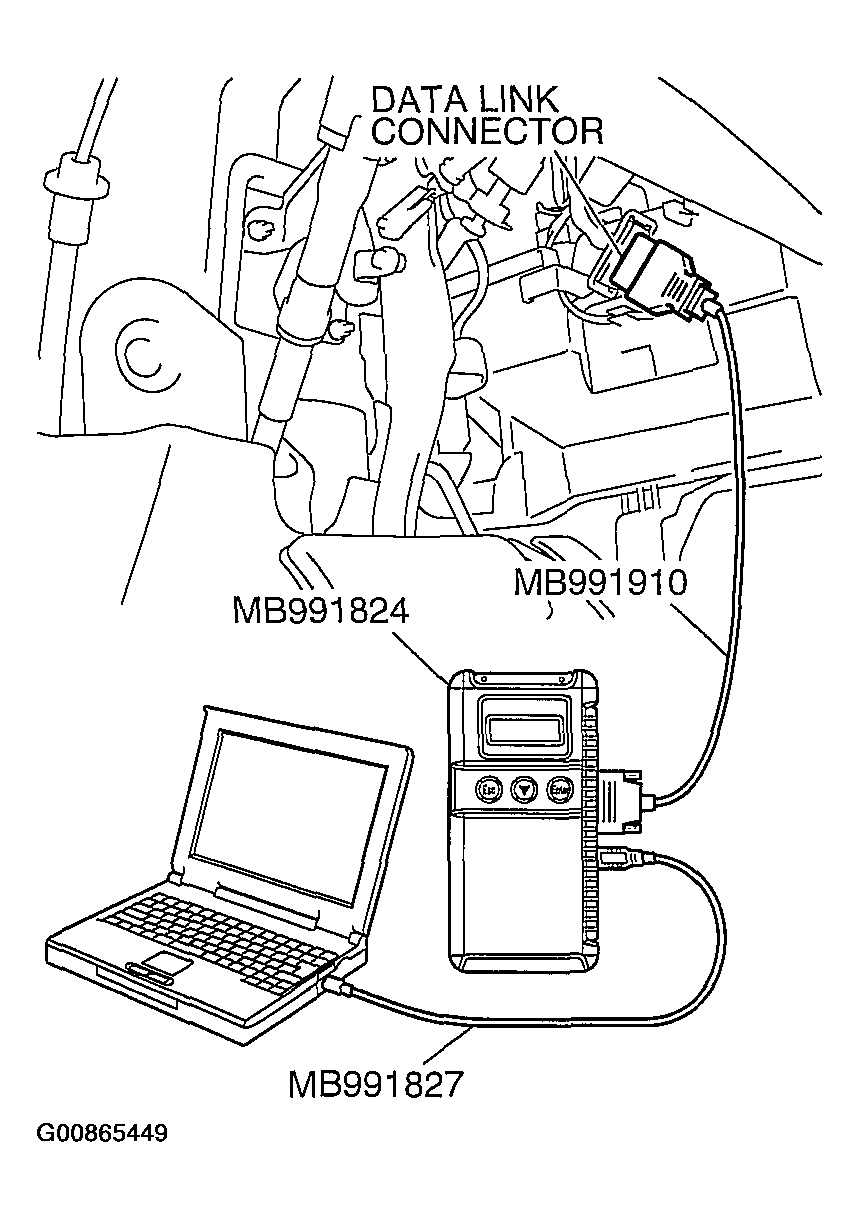 DATA LINK CONNECTOR

MB991910

MB991824

Esc

Enter

MB991827

G00865449