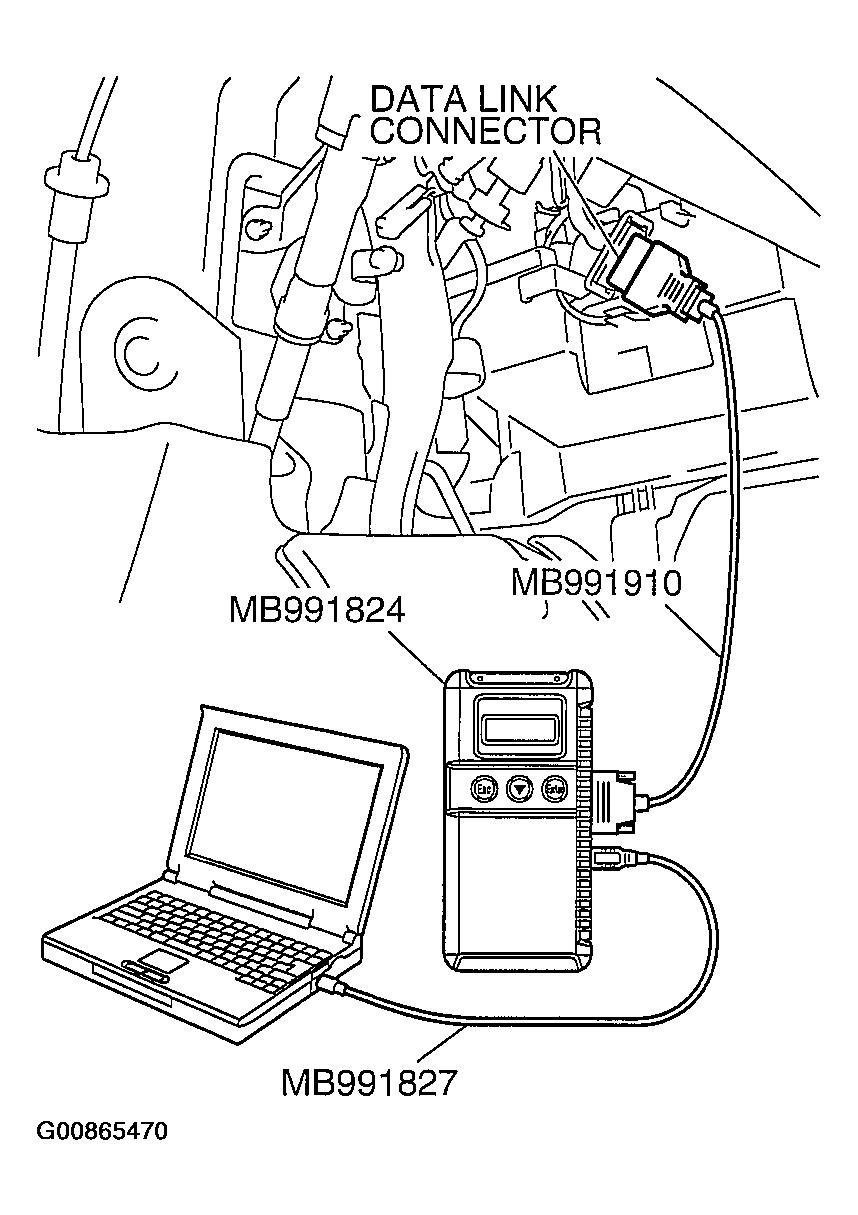 DATA LINK CONNECTOR

MB991910

MB991824

Esc

Enter

MB991827

G00865470