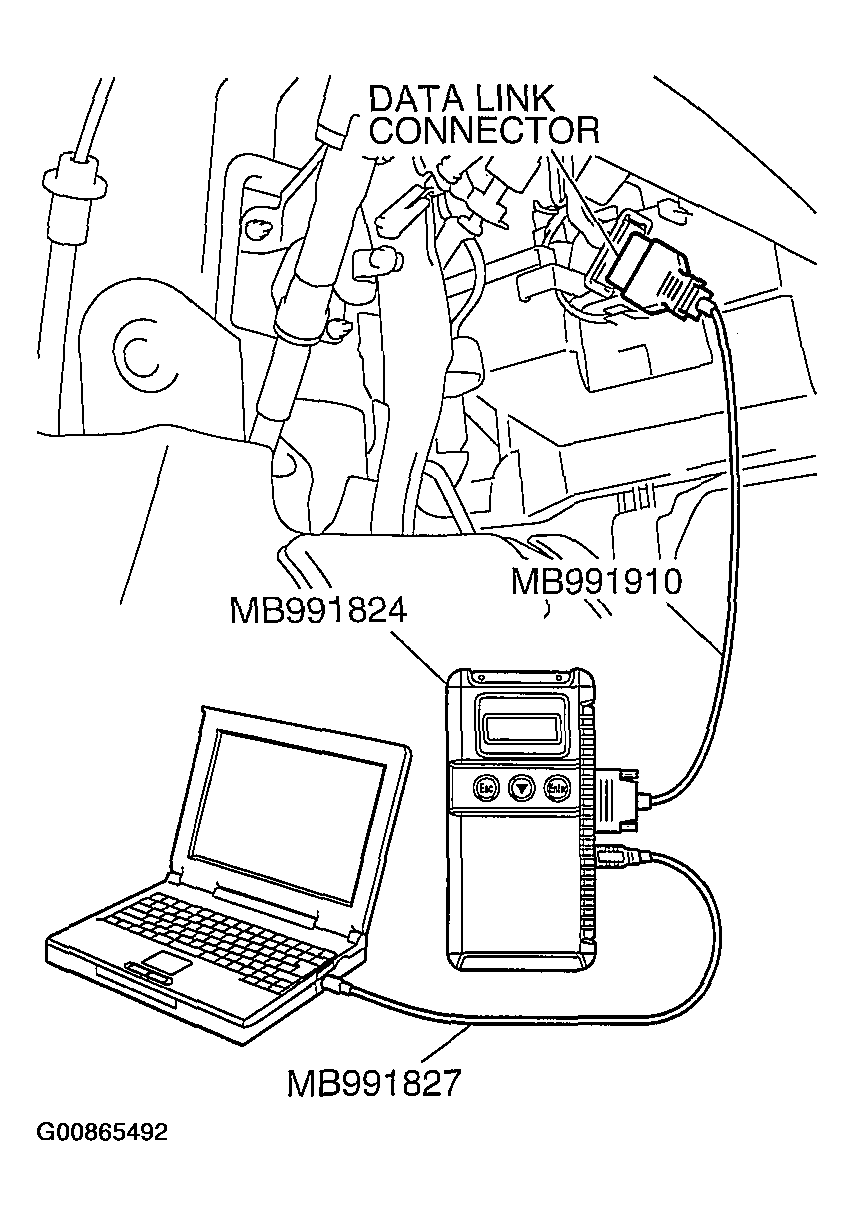 DATA LINK CONNECTOR

MB991910

MB991824

Esc

Enter

MB991827

G00865492